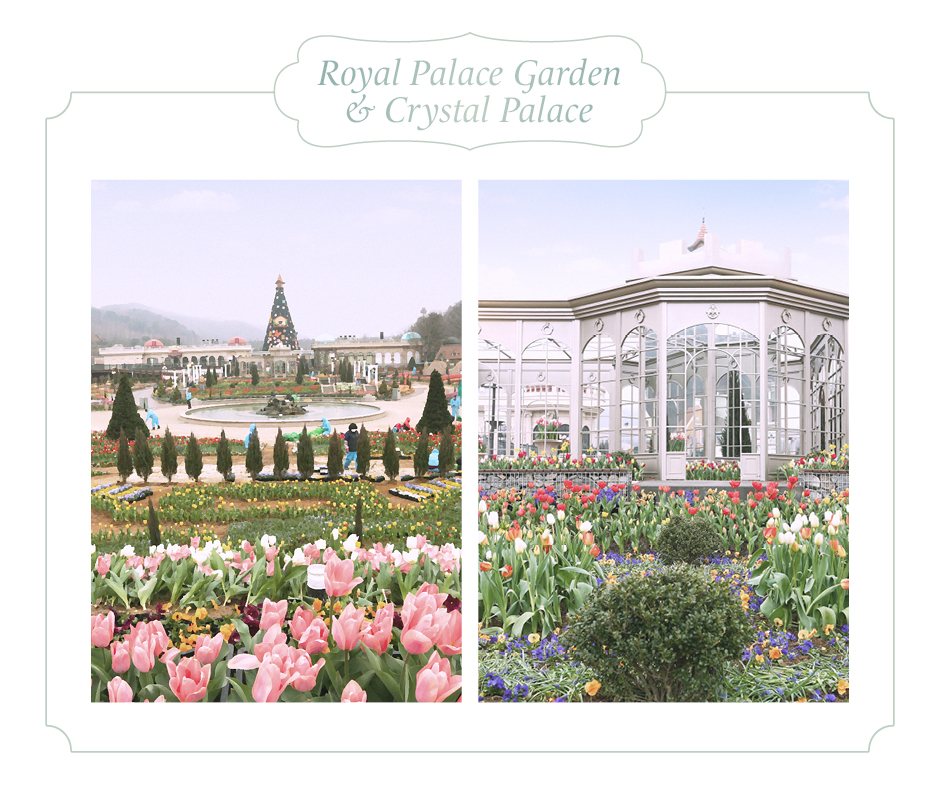 Royal Palace Garden
& Crystal Palace