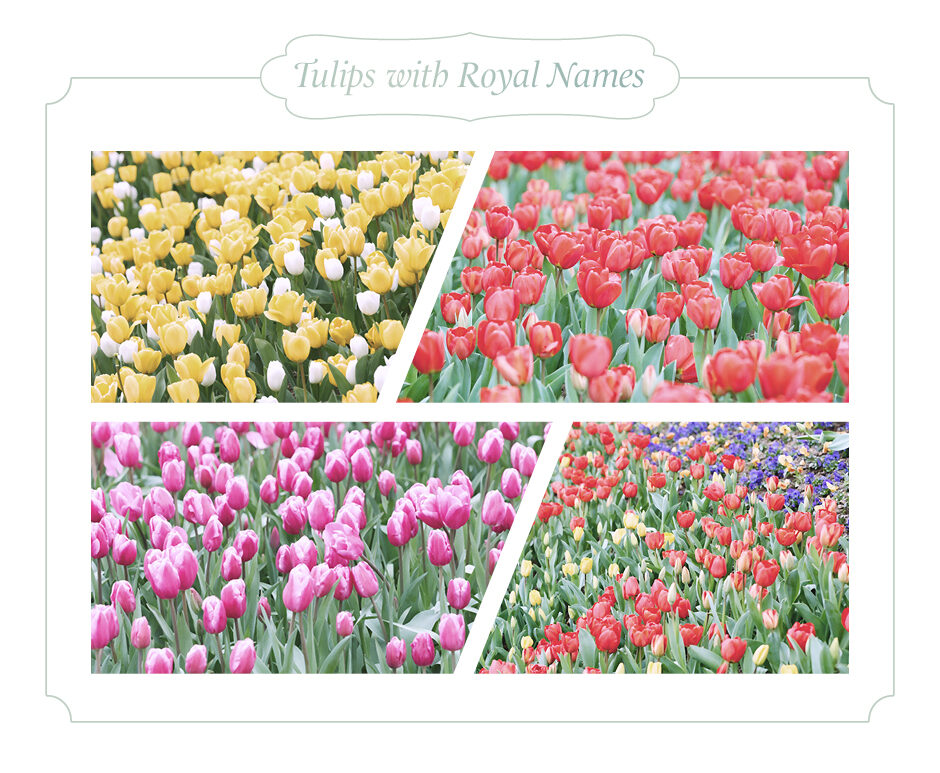 Tulips with Royal Names