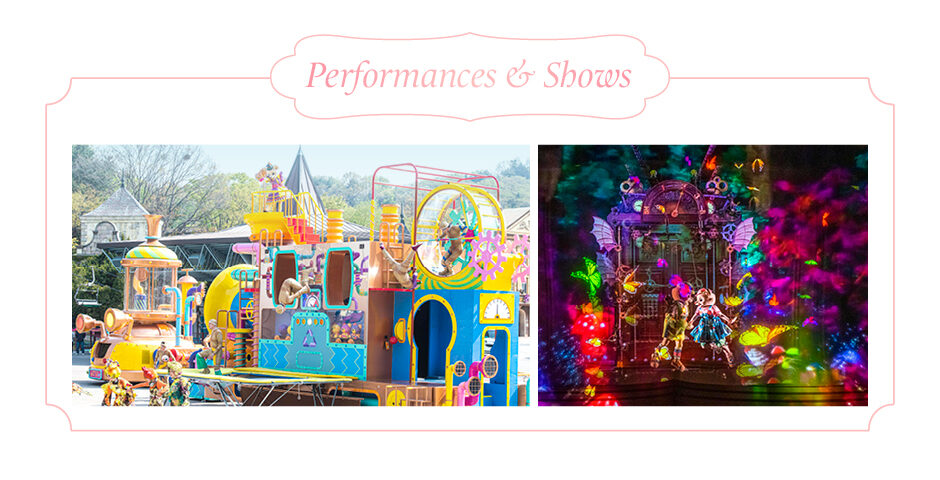 Performances & Shows