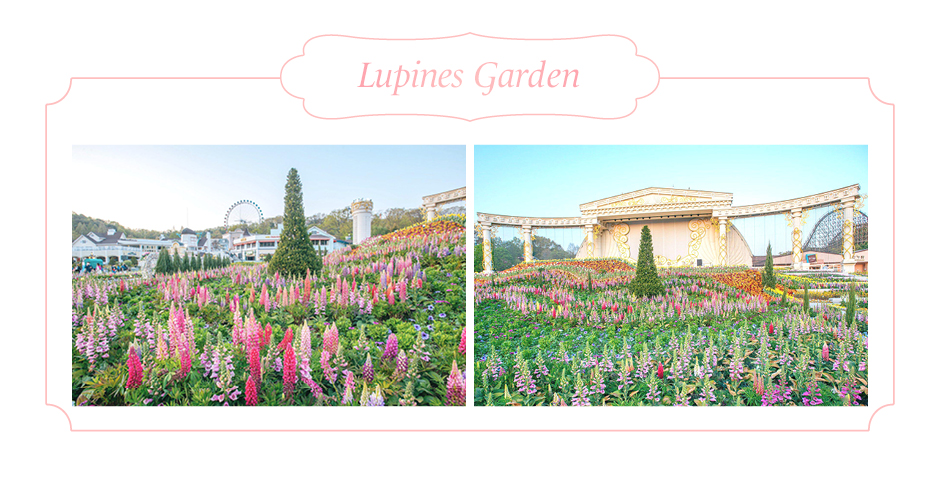 Lupines Garden