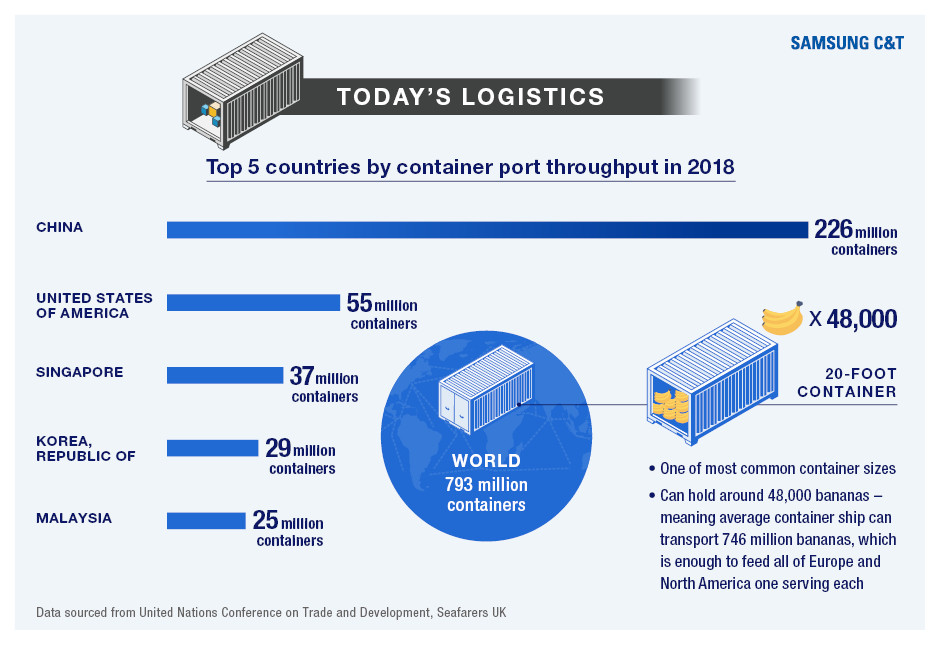 SAMSUNG C&T

TODAY'S LOGISTICS

Top 5 countries by container port throughput in 2018

CHINA

226 million containers

UNITED STATES OF AMERICA

55 million containers

SINGAPORE

37 million containers

KOREA, REPUBLIC OF

29 million containers

MALAYSIA

25 million containers

WORLD
793 million containers

X 48,000

20-FOOT CONTAINER

• One of most common container sizes
• Can hold around 48,000 bananas – meaning average container ship can transport 746 million bananas, which is enough to feed all of Europe and North America one serving each

Data sourced from United Nations Conference on Trade and Development, Seafarers UK