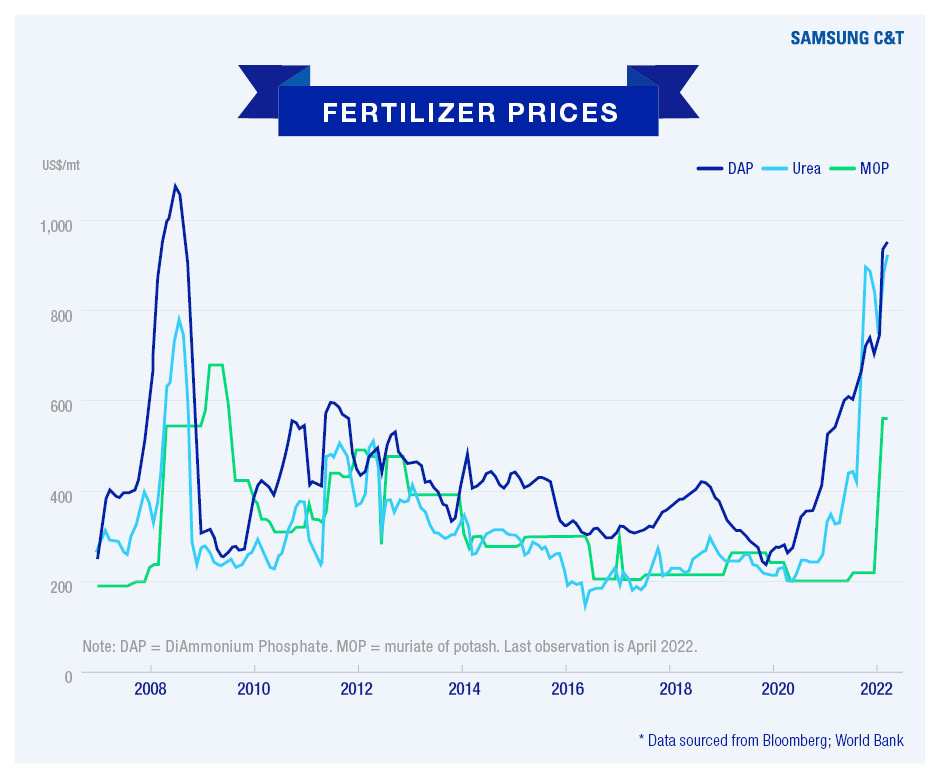 SAMSUNG C&T

FERTILIZER PRICES

US$/mt

DAP Urea MOP

1,000
800
600
400
200
0

Note: DAP = DiAmmonium Phosphate. MOP = muriate of potash. Last observation is April 2022.

2008 2010 2012 2014 2016 2018 2020 2022

* Data sourced from Bloomberg; World Bank