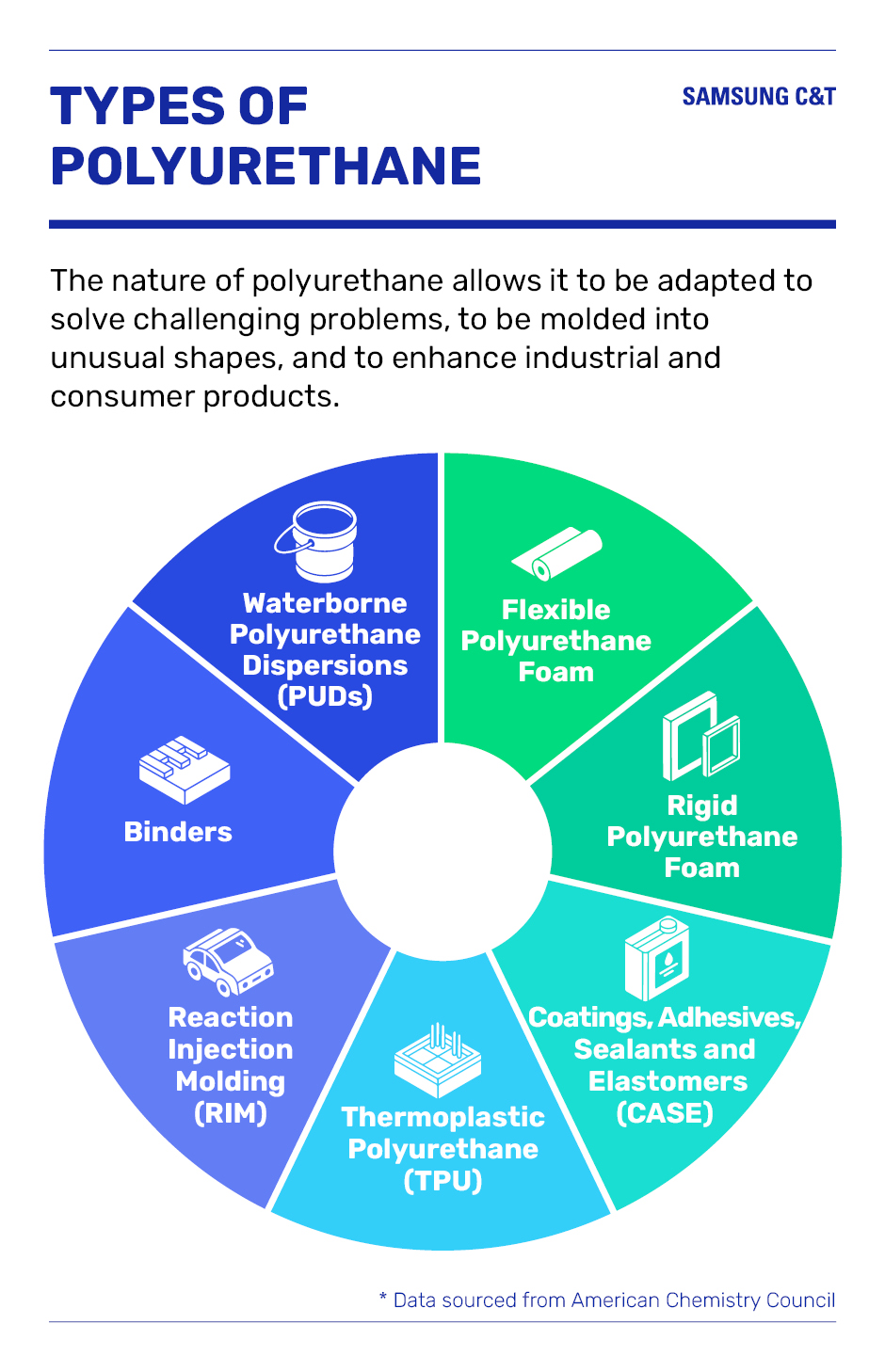 TYPES OF POLYURETHANE

SAMSUNG C&T

The nature of polyurethane allows it to be adapted to solve challenging problems, to be molded into unusual shapes, and to enhance industrial and consumer products.

Flexible Polyurethane Foam

Rigid Polyurethane Foam

Coatings, Adhesives, Sealants and Elastomers (CASE)

Thermoplastic Polyurethane (TPU)

Reaction Injection Molding (RIM)

Binders

Waterborne Polyurethane Dispersions (PUDs)

* Data sourced from American Chemistry Council