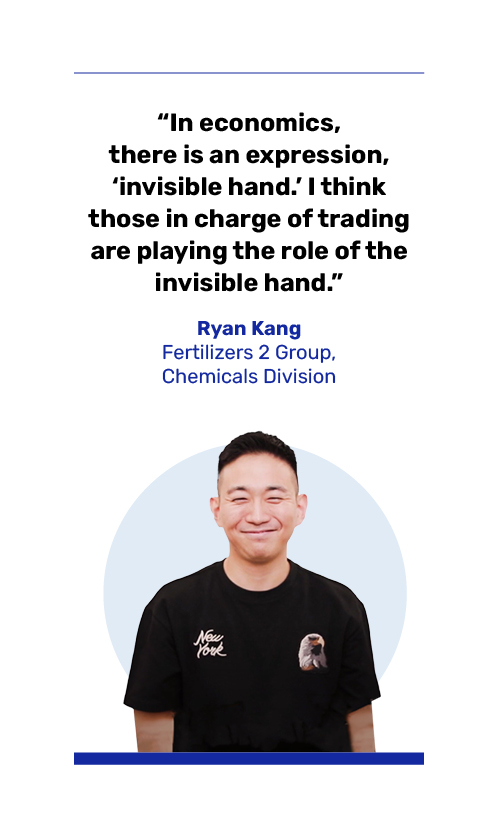 “In economics, there is an expression, ‘invisible hand.’ I think those in charge of trading are playing the role of the invisible hand.”

Ryan Kang
Fertilizers 2 Group, Chemicals Division

New York