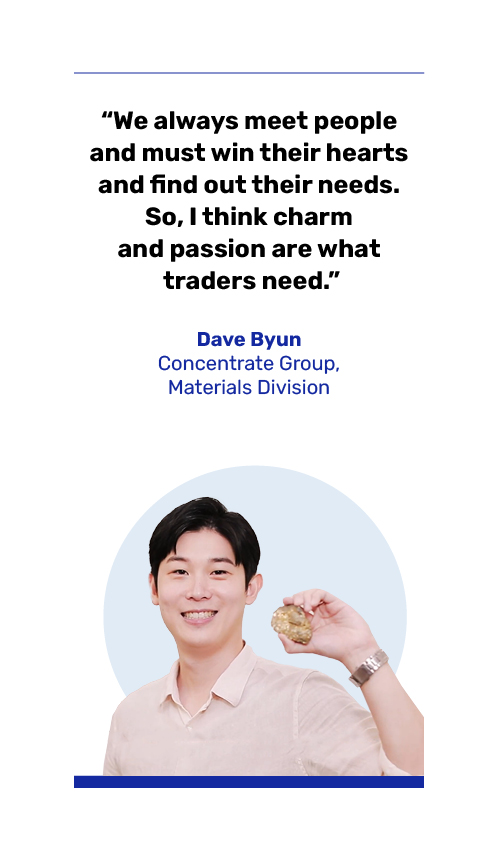 “We always meet people and must win their hearts and find out their needs. So, I think charm and passion are what traders need.”

Dave Byun
Concentrate Group,
Materials Division