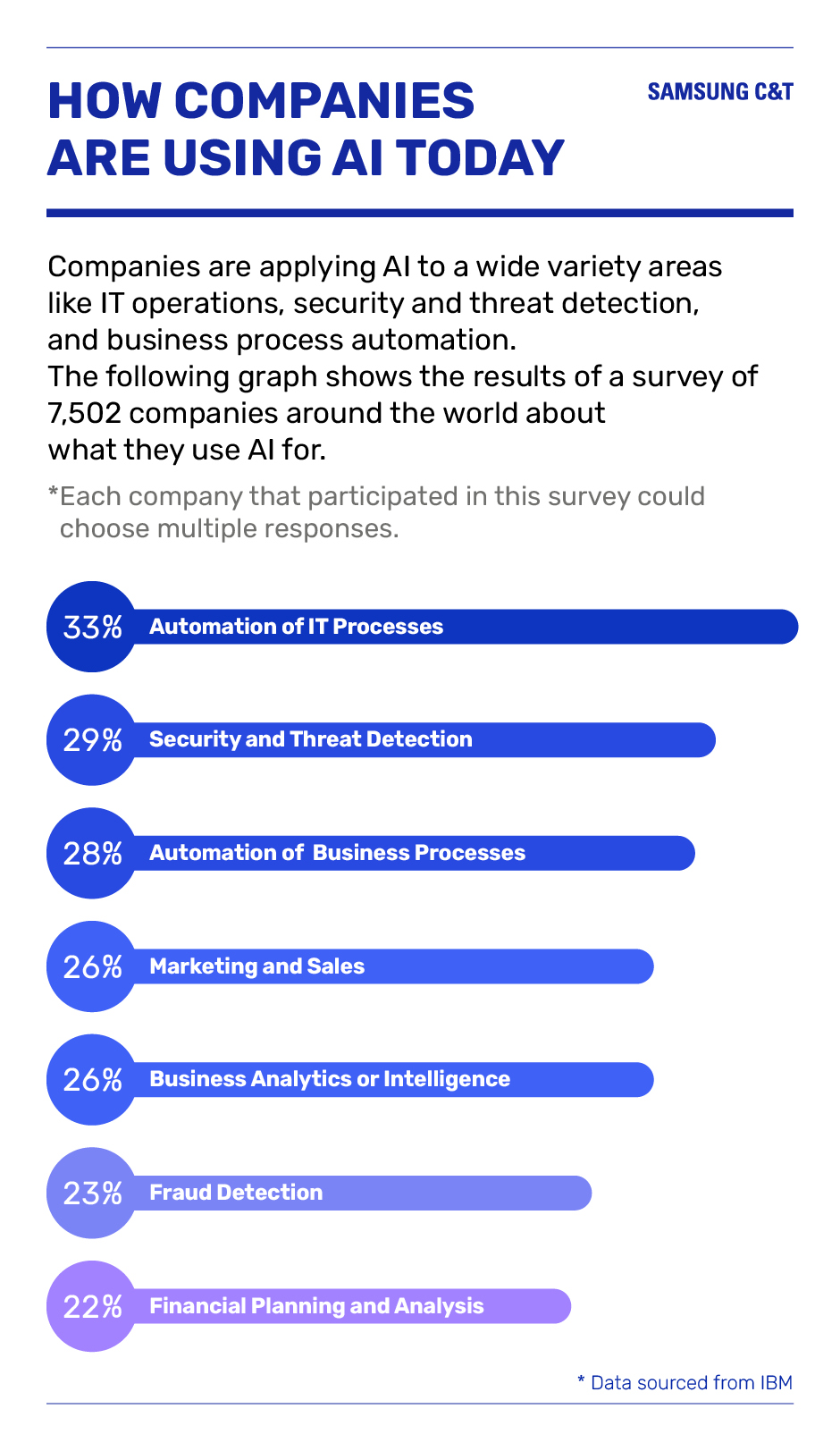 HOW COMPANIES ARE USING AI TODAY

SAMSUNG C&T

Companies are applying AI to a wide variety areas like IT operations, security and threat detection, and business process automation.
The following graph shows the results of a survey of 7,502 companies around the world about what they use AI for.

*Each company that participated in this survey could choose multiple responses.

33% Automation of IT Processes

29% Security and Threat Detection

28% Automation of Business Processes

26% Marketing and Sales

26% Business Analytics or Intelligence

23% Fraud Detection

22% Financial Planning and Analysis

* Data sourced from IBM