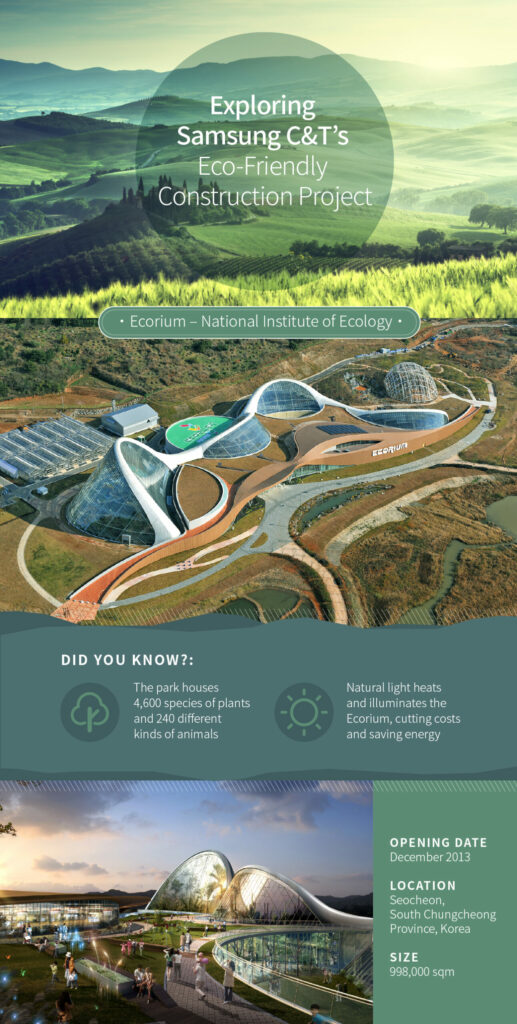 Exploring Samsung C&T's Eco-Friendly Construction Project

• Ecorium – National Institute of Ecology •

ECORIUM

DID YOU KNOW?:

The park houses 4,600 species of plants and 240 different kinds of animals

Natural light heats and illuminates the Ecorium, cutting costs and saving energy

OPENING DATE
December 2013

LOCATION
Seocheon, South Chungcheong Province, Korea

SIZE
998,000 sqm