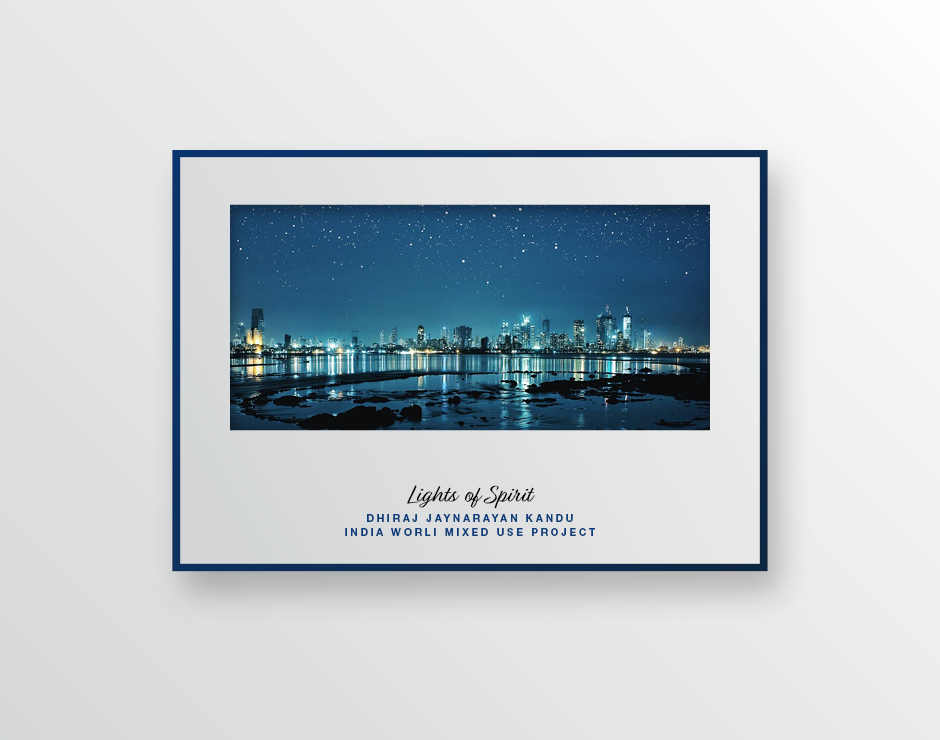 Lights of Spirit
DHIRAJ JAYNARAYAN KANDU
INDIA WORLI MIXED USE PROJECT