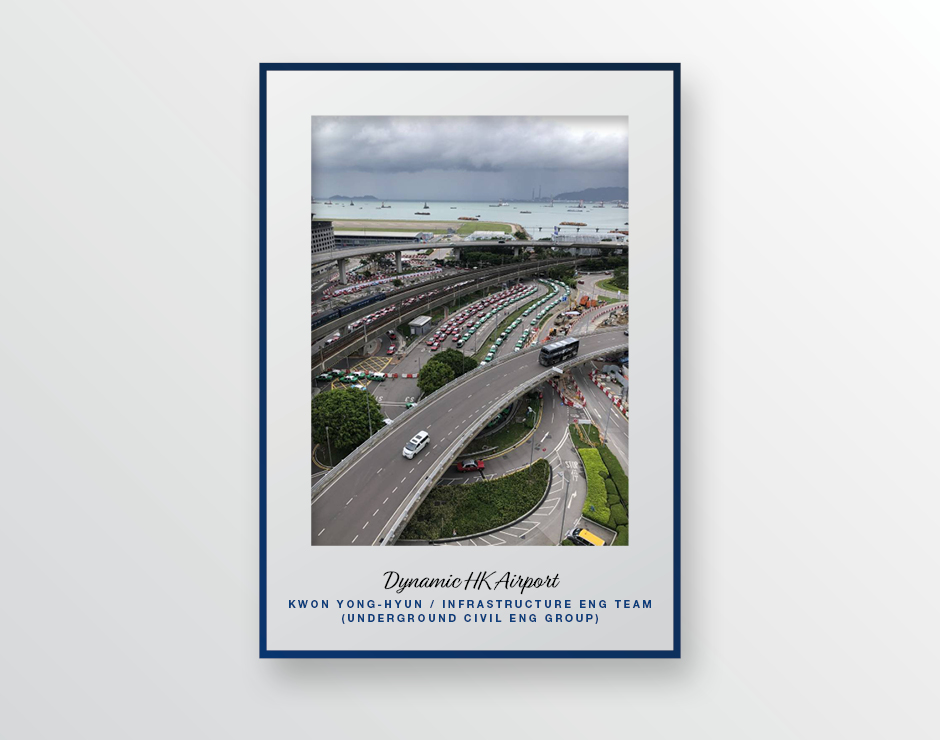 Dynamic HK Airport

KWON YONG-HYUN / INFRASTRUCTURE ENG TEAM (UNDERGROUND CIVIL ENG GROUP)