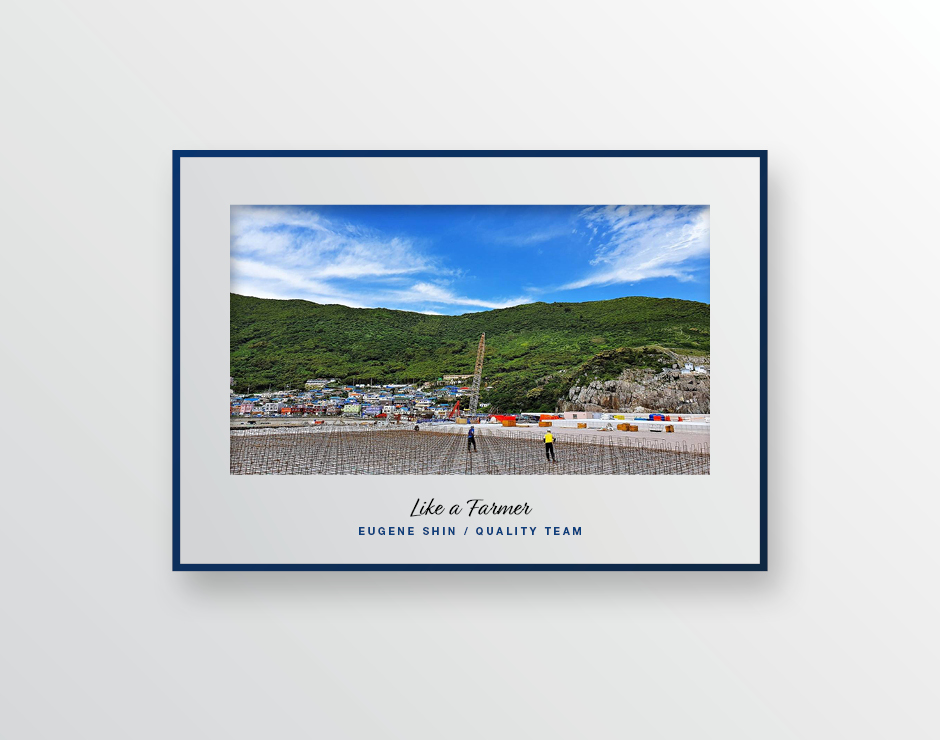 Like a Farmer

EUGENE SHIN / QUALITY TEAM