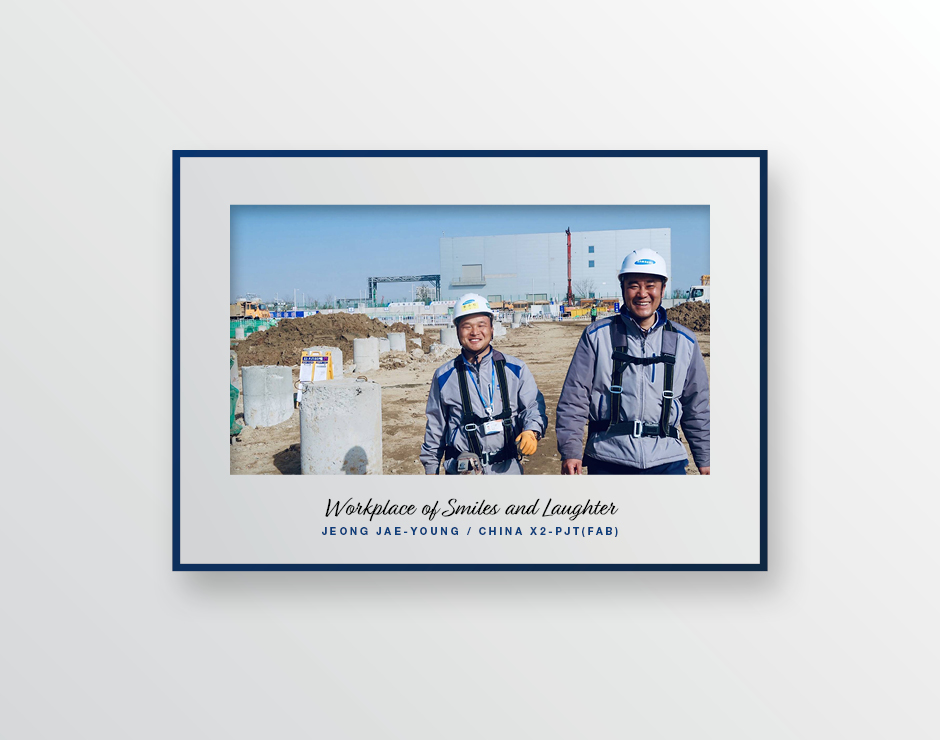 Workplace of Smiles and Laughter
JEONG JAE-YOUNG / CHINA X2-PJT(FAB)