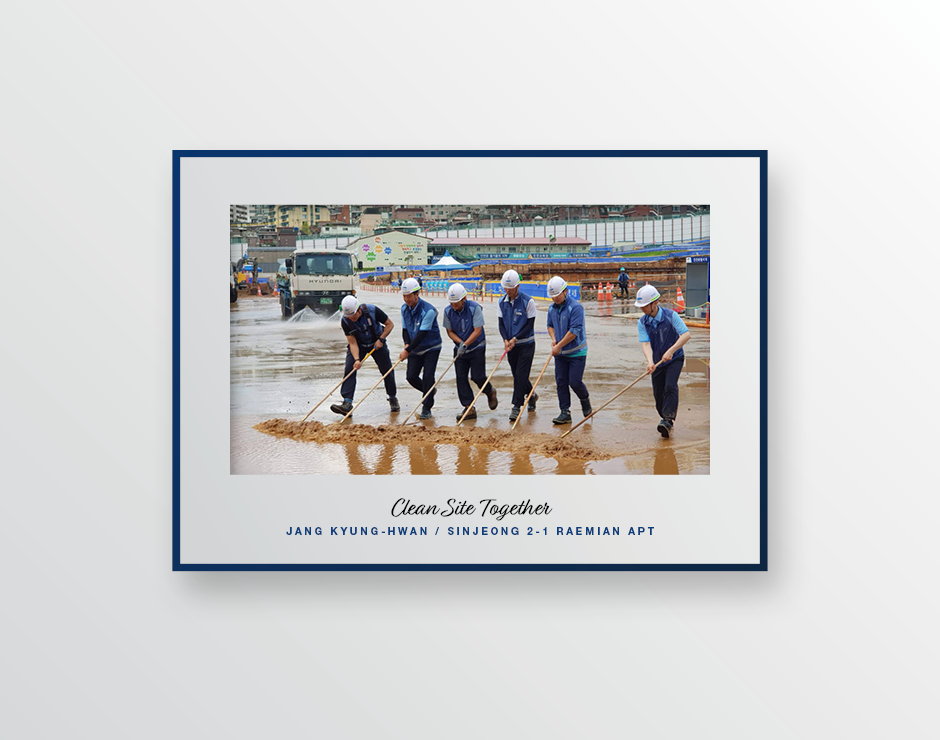 HYUNDAI

Clean Site Together

JANG KYUNG-HWAN / SINJEONG 2-1 RAEMIAN APT