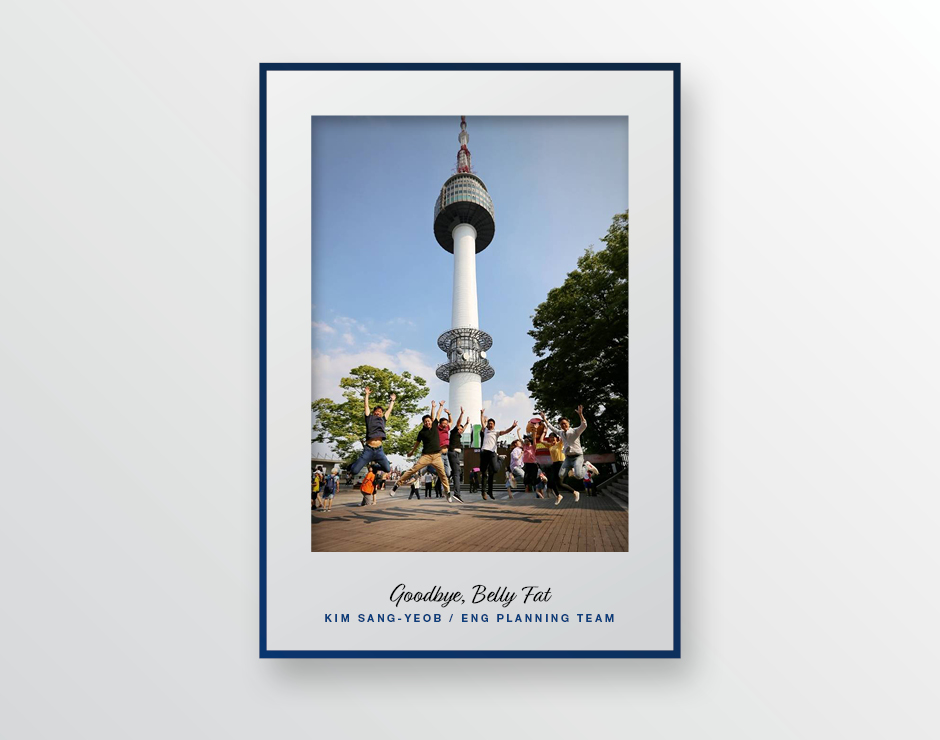 Goodbye, Belly Fat
KIM SANG-YEOB / ENG PLANNING TEAM