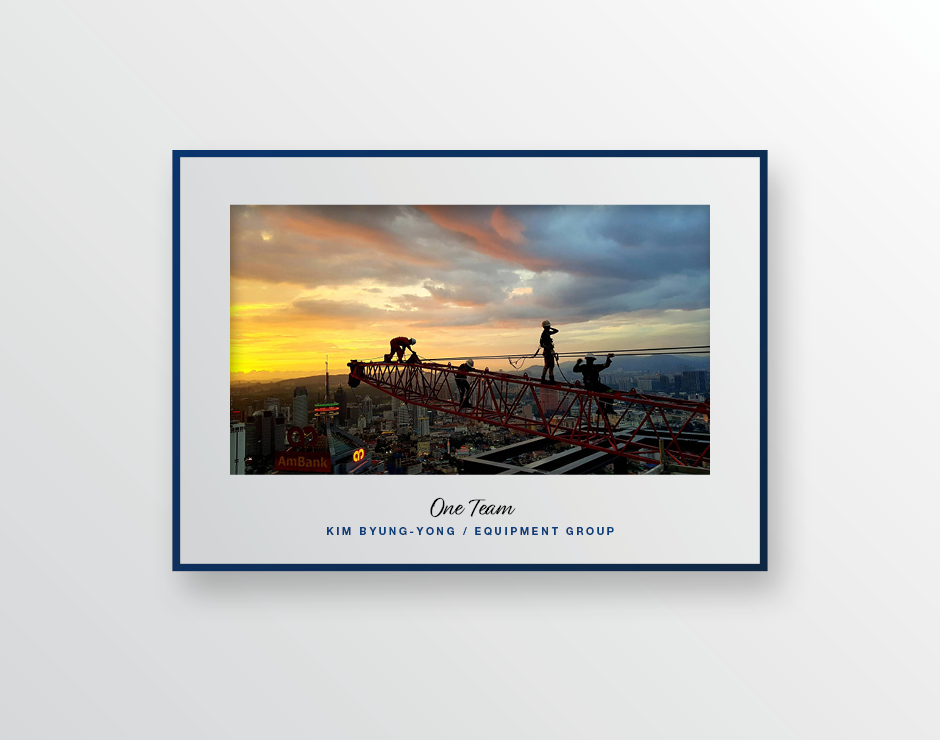 AmBank

One Team
KIM BYUNG-YONG / EQUIPMENT GROUP