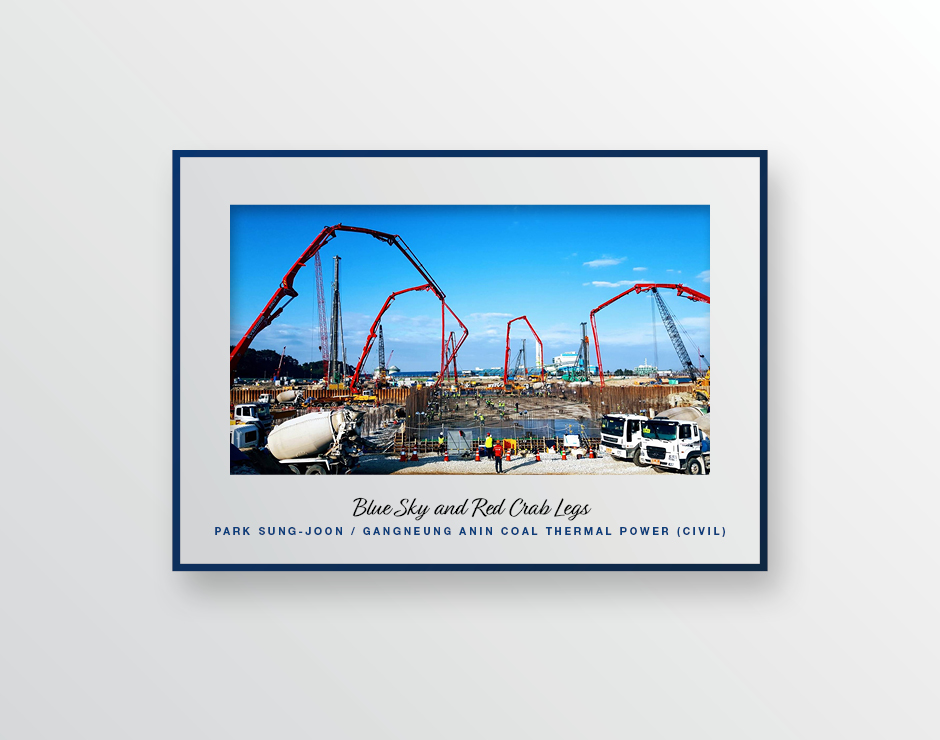 Blue Sky and Red Crab Legs

PARK SUNG-JOON / GANGNEUNG ANIN COAL THERMAL POWER (CIVIL)