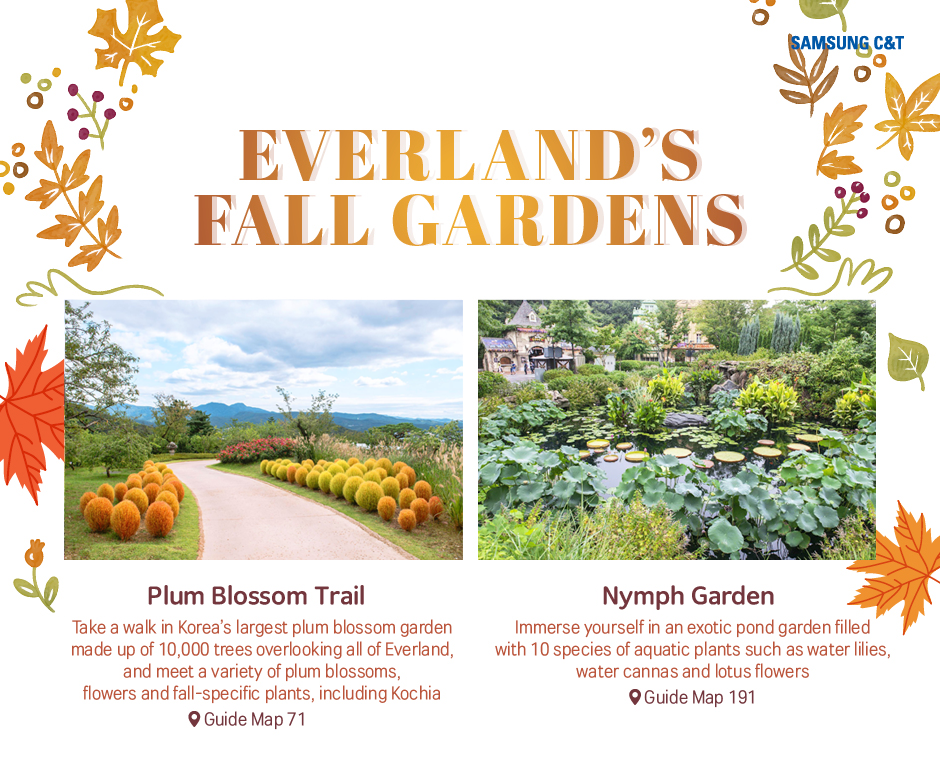 SAMSUNG C&T

EVERLAND'S FALL GARDENS

Plum Blossom Trail

Take a walk in Korea's largest plum blossom garden made up of 10,000 trees overlooking all of Everland, and meet a variety of plum blossoms, flowers and fall-specific plants, including Kochia

Guide Map 71

Nymph Garden

Immerse yourself in an exotic pond garden filled with 10 species of aquatic plants such as water lilies, water cannas and lotus flowers

Guide Map 191