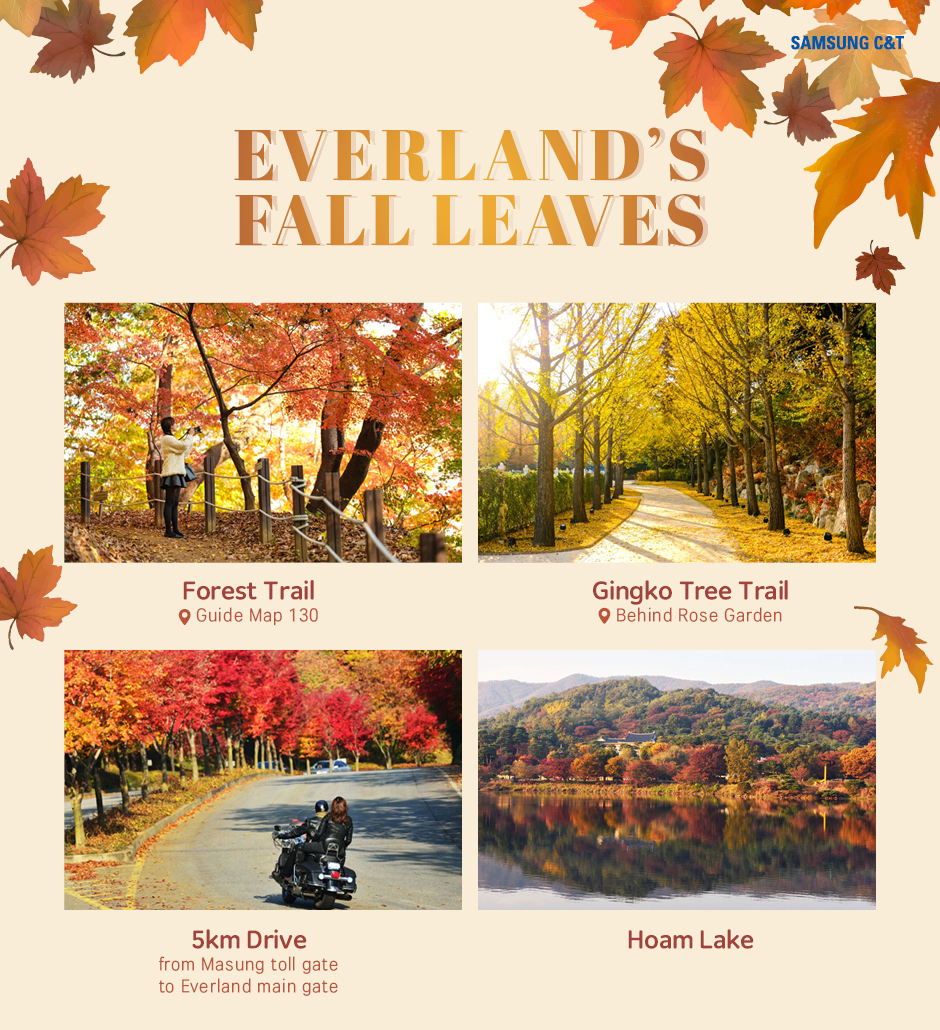 SAMSUNG C&T

EVERLAND'S FALL LEAVES

Forest Trail
Guide Map 130

Gingko Tree Trail
Behind Rose Garden

5km Drive
from Masung toll gate to Everland main gate

Hoam Lake