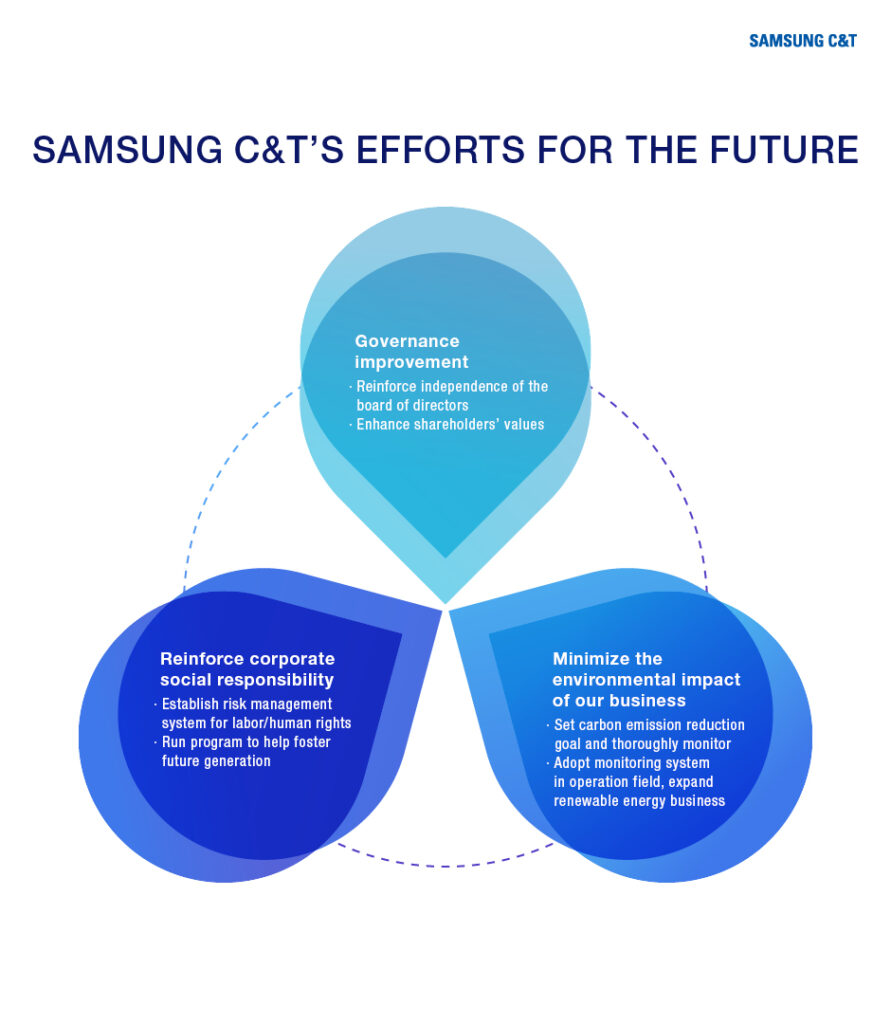 SAMSUNG C&T

SAMSUNG C&T'S EFFORTS FOR THE FUTURE

Governance improvement
· Reinforce independence of the board of directors
· Enhance shareholders' values

Reinforce corporate social responsibility
· Establish risk management system for labor/human rights
· Run program to help foster future generation

Minimize the environmental impact of our business
· Set carbon emission reduction goal and thoroughly monitor
· Adopt monitoring system in operation field, expand renewable energy business