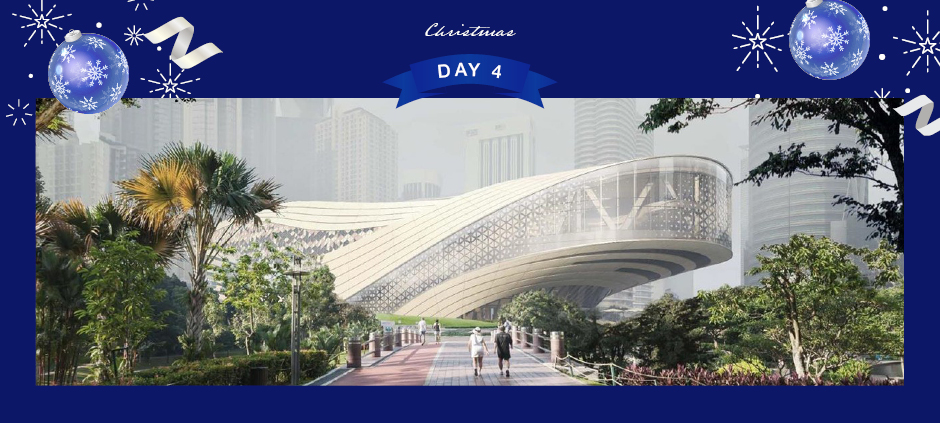 Christmas

DAY 4