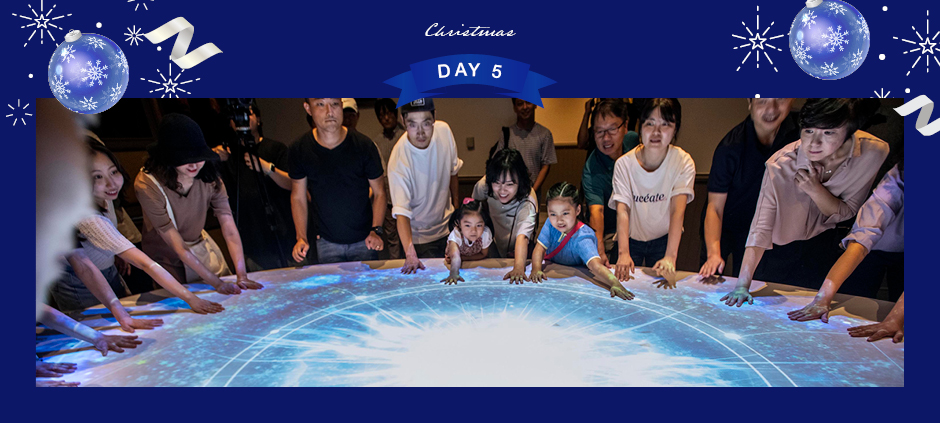 Christmas

DAY 5

create