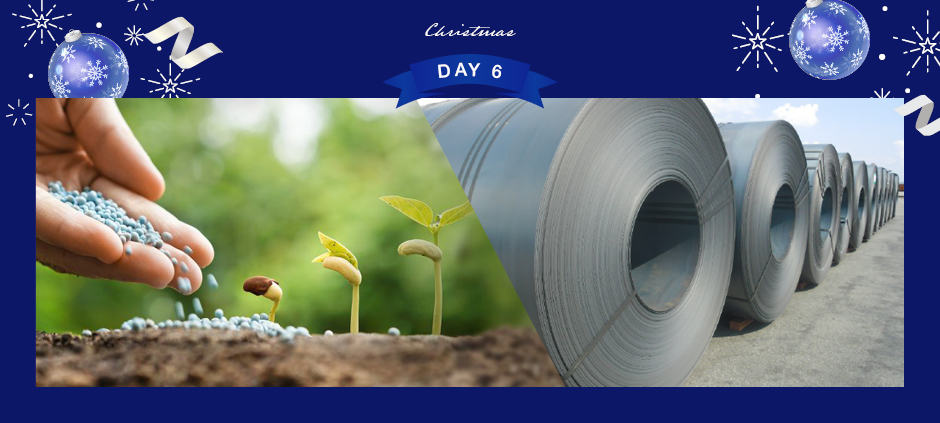 Christmas

DAY 6