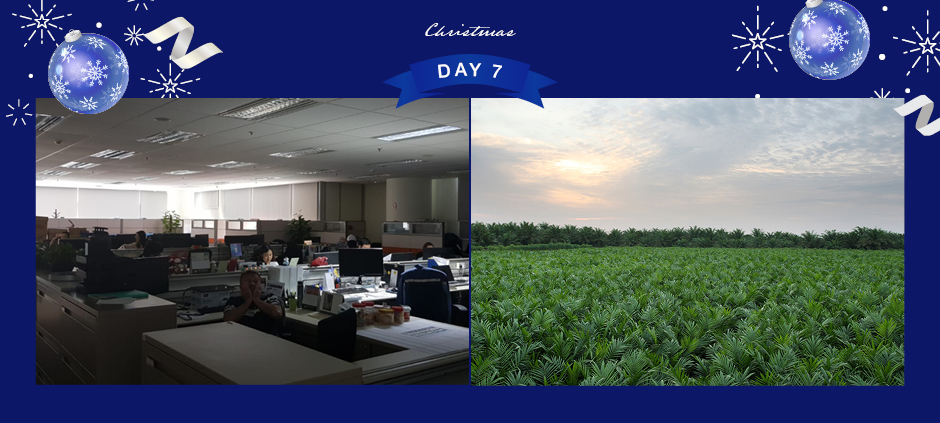 Christmas

DAY 7