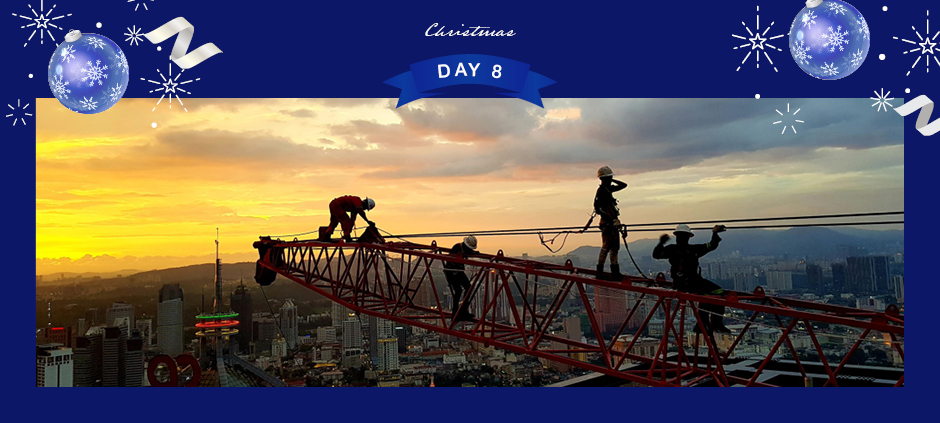 Christmas

DAY 8