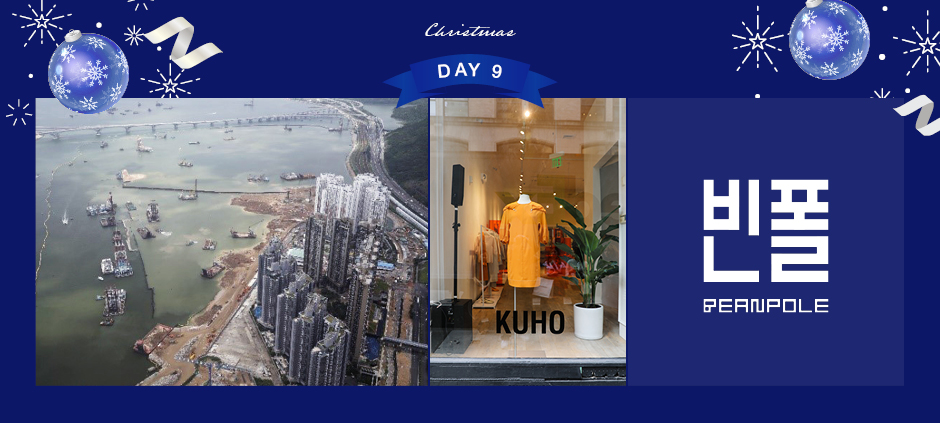 Christmas

DAY 9

KUHO

빈폴

BEANPOLE