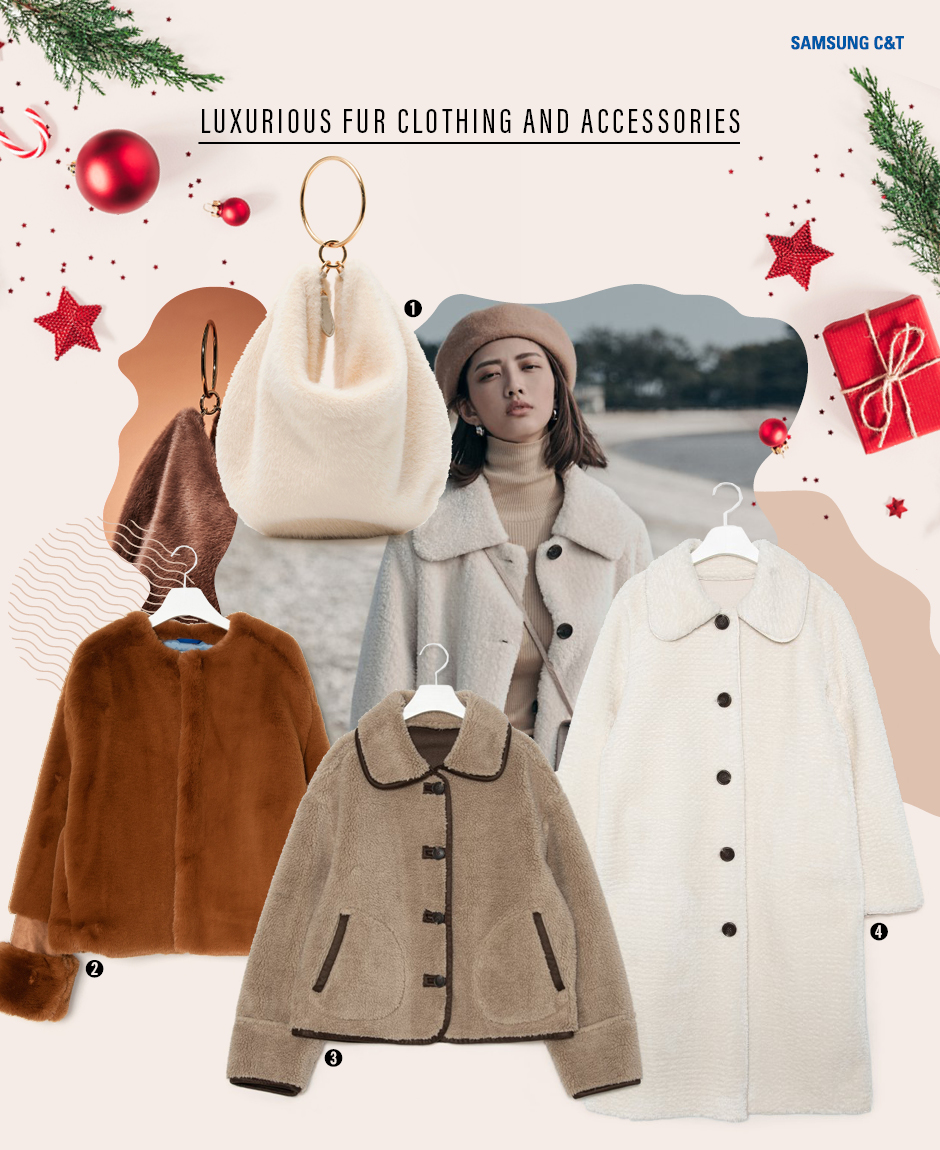 SAMSUNG C&T

LUXURIOUS FUR CLOTHING AND ACCESSORIES

❶

❷

❸

❹