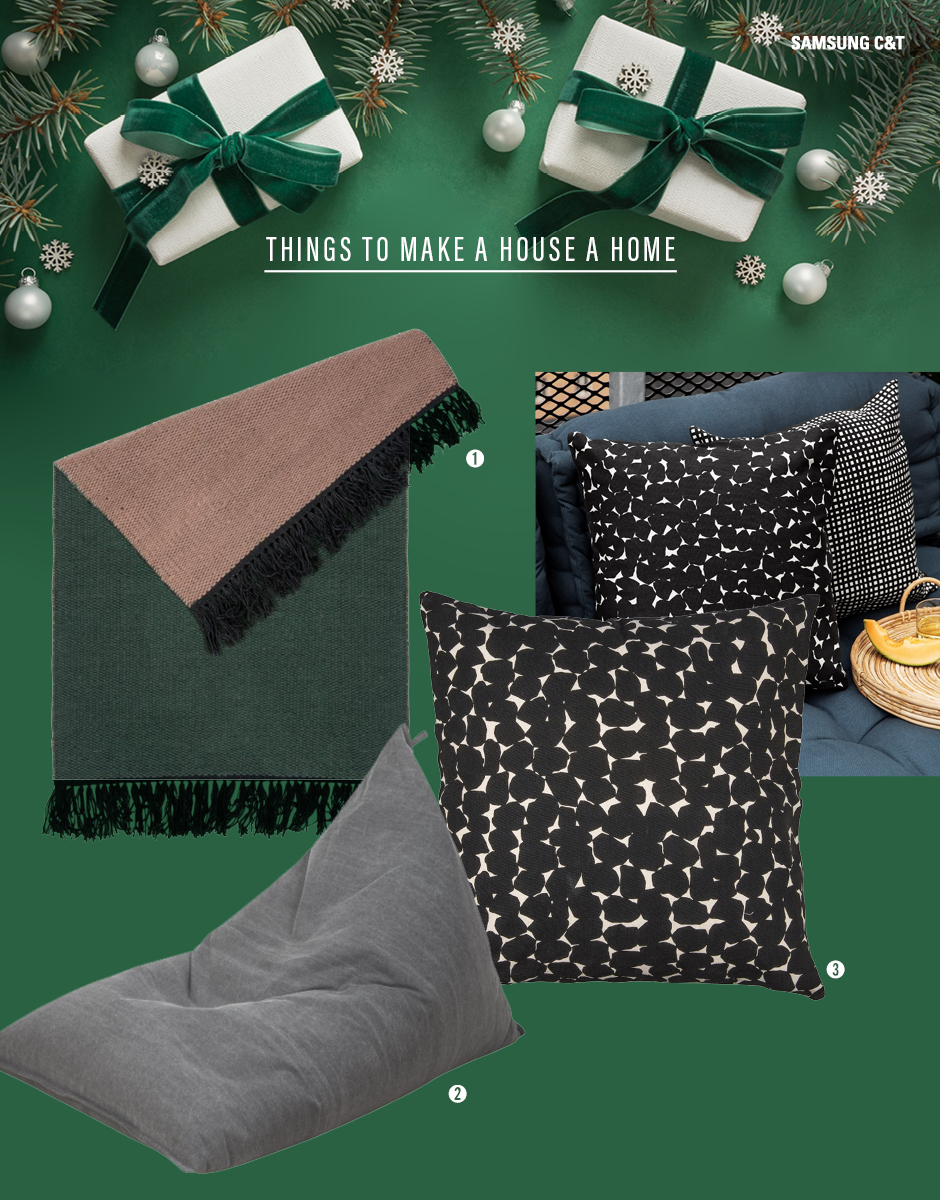 SAMSUNG C&T

THINGS TO MAKE A HOUSE A HOME

1

3

2