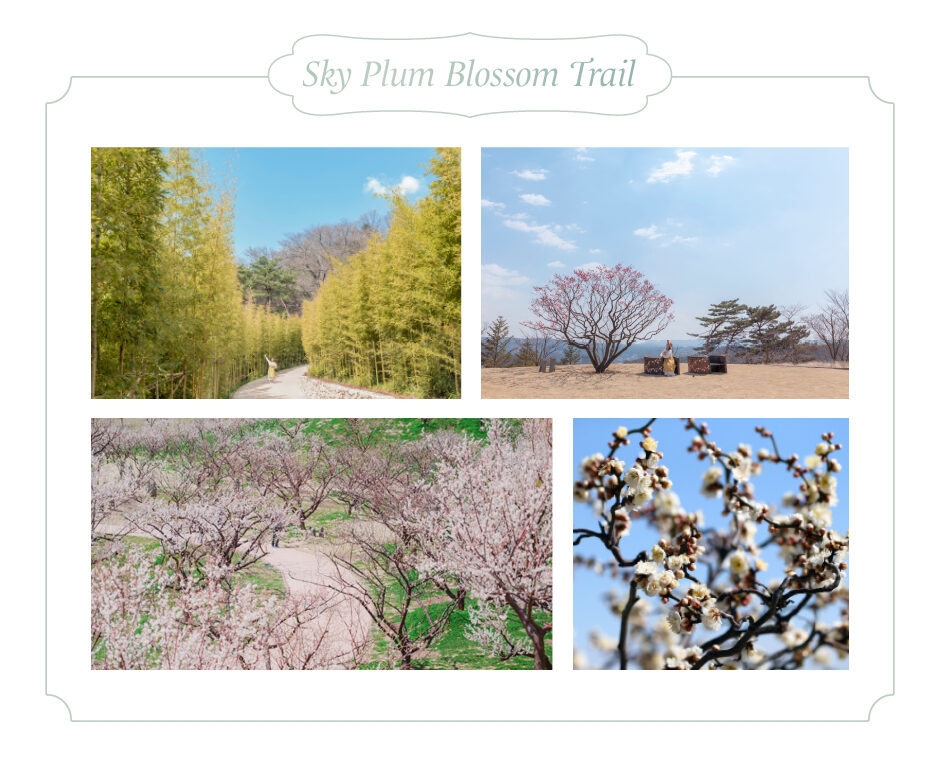 Sky Plum Blossom Trail