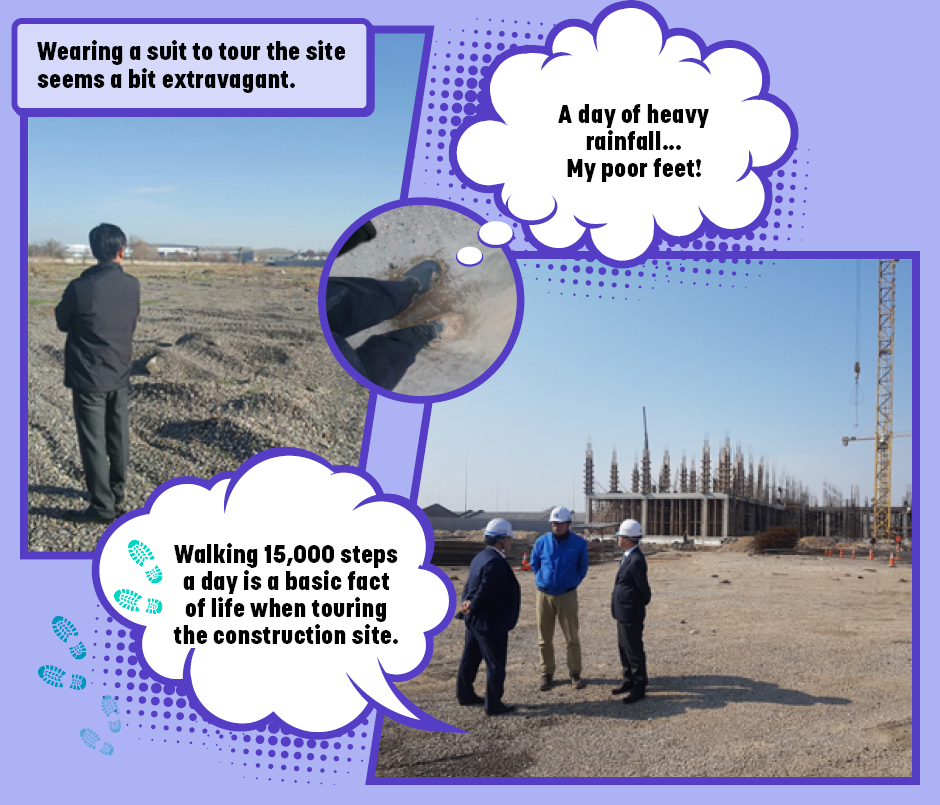 Wearing a suit to tour the site seems a bit extravagant.

A day of heavy rainfall... My poor feet!

Walking 15,000 steps a day is a basic fact of life when touring the construction site.