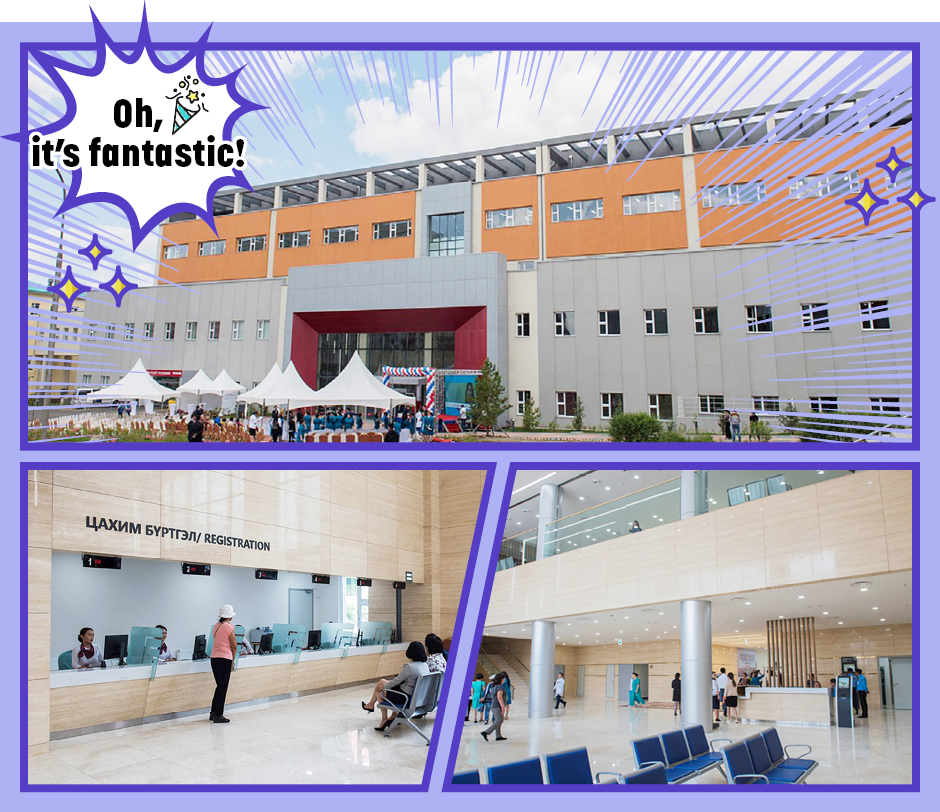 Oh, it's fantastic!

ЦАХИМ БҮРТГЭЛ/ REGISTRATION