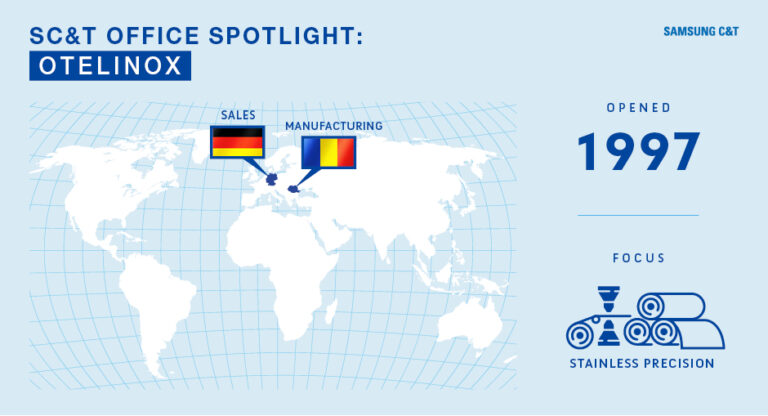 SC&T OFFICE SPOTLIGHT:
OTELINOX

SAMSUNG C&T

SALES

MANUFACTURING

OPENED

1997

FOCUS

STAINLESS PRECISION