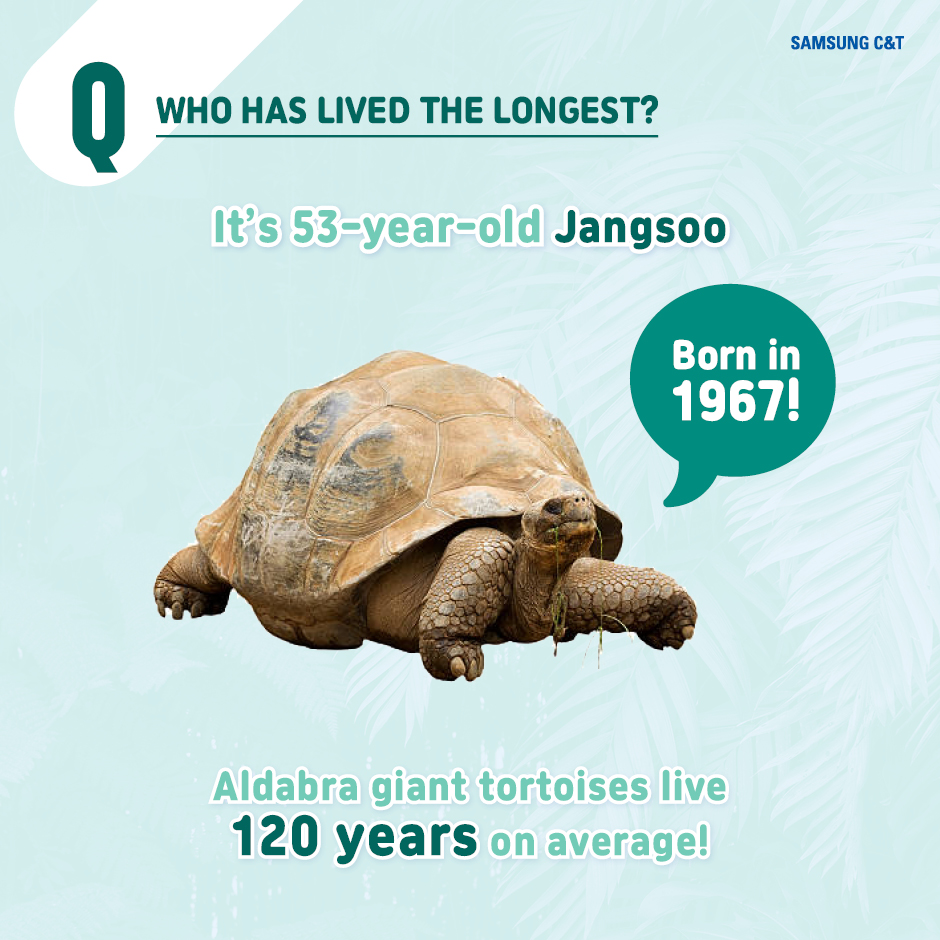 SAMSUNG C&T

Q

WHO HAS LIVED THE LONGEST?

It's 53-year-old Jangsoo

Born in 1967!

Aldabra giant tortoises live 120 years on average!