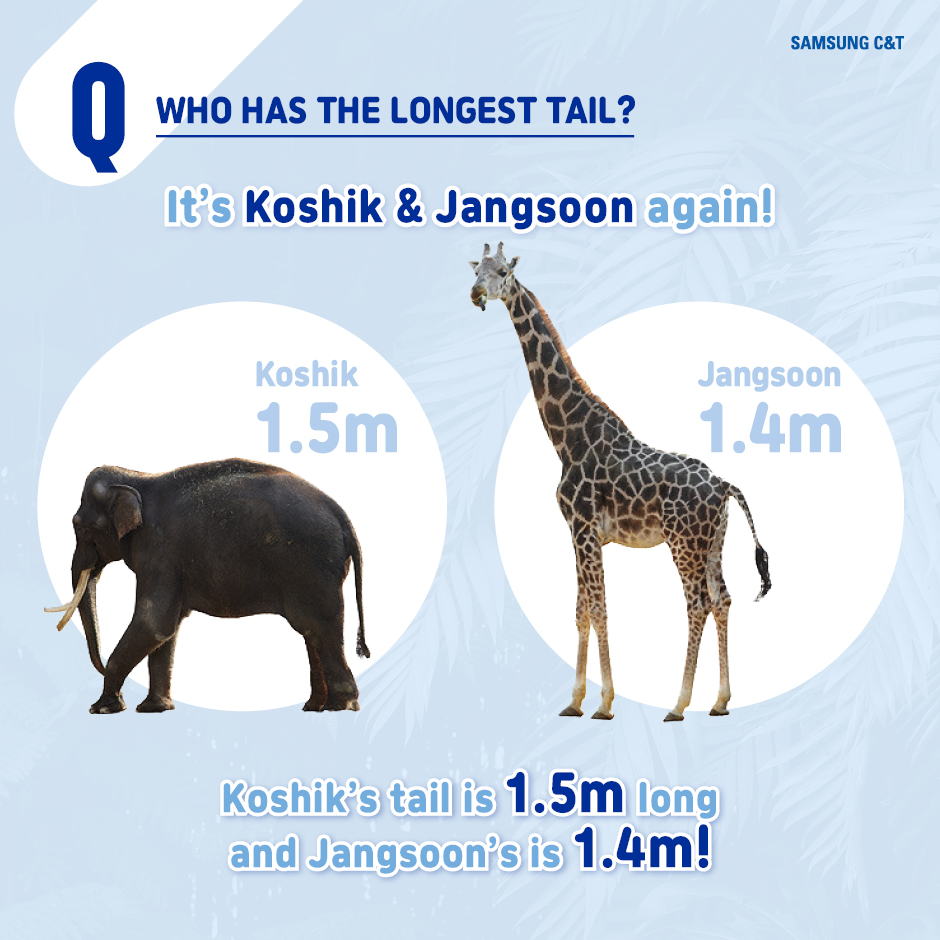 SAMSUNG C&T

Q

WHO HAS THE LONGEST TAIL?

It's Koshik & Jangsoon again!

Koshik
1.5m

Jangsoon
1.4m

Koshik's tail is 1.5m long and Jangsoon's is 1.4m!