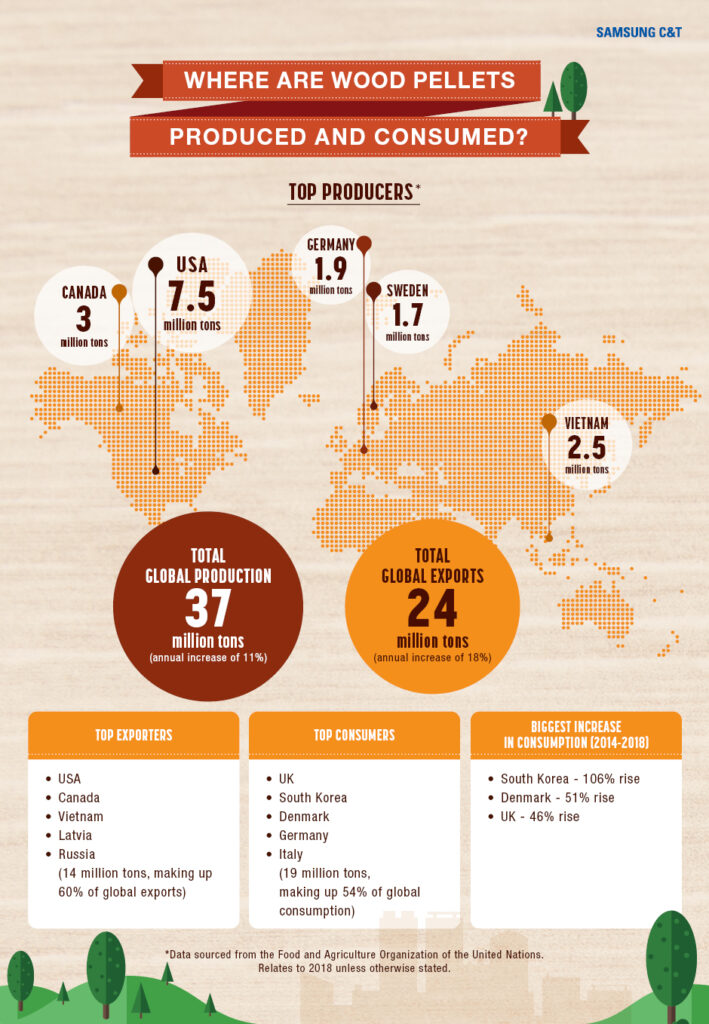 SAMSUNG C&T

WHERE ARE WOOD PELLETS

PRODUCED AND CONSUMED?

TOP PRODUCERS*

CANADA
3
million tons

USA
7.5
million tons

GERMANY
1.9
million tons

SWEDEN
1.7
million tons

VIETNAM
2.5
million tons

TOTAL GLOBAL PRODUCTION
37
million tons
(annual increase of 11%)

TOTAL GLOBAL EXPORTS
24
million tons
(annual increase of 18%)

TOP EXPORTERS

- USA
- Canada
- Vietnam
- Latvia
- Russia (14 million tons, making up 60% of global exports)

TOP CONSUMERS

- UK
- South Korea
- Denmark
- Germany
- Italy (19 million tons, making up 54% of global consumption)

BIGGEST INCREASE IN CONSUMPTION (2014-2018)

- South Korea - 106% rise
- Denmark - 51% rise
- UK - 46% rise

*Data sourced from the Food and Agriculture Organization of the United Nations. Relates to 2018 unless otherwise stated.