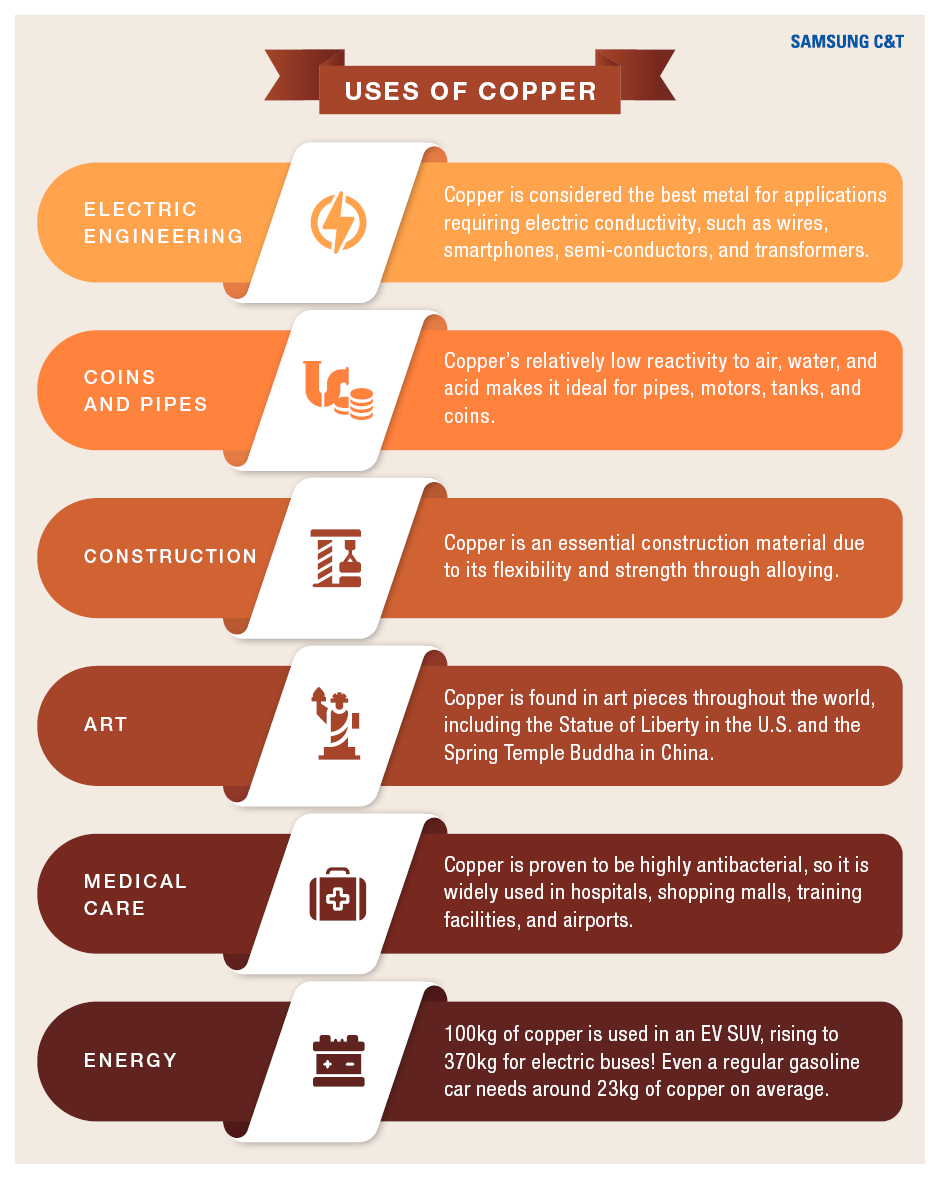 SAMSUNG C&T

USES OF COPPER

ELECTRIC ENGINEERING

Copper is considered the best metal for applications requiring electric conductivity, such as wires, smartphones, semi-conductors, and transformers.

COINS AND PIPES

Copper's relatively low reactivity to air, water, and acid makes it ideal for pipes, motors, tanks, and coins.

CONSTRUCTION

Copper is an essential construction material due to its flexibility and strength through alloying.

ART

Copper is found in art pieces throughout the world, including the Statue of Liberty in the U.S. and the Spring Temple Buddha in China.

MEDICAL CARE

Copper is proven to be highly antibacterial, so it is widely used in hospitals, shopping malls, training facilities, and airports.

ENERGY

100kg of copper is used in an EV SUV, rising to 370kg for electric buses! Even a regular gasoline car needs around 23kg of copper on average.