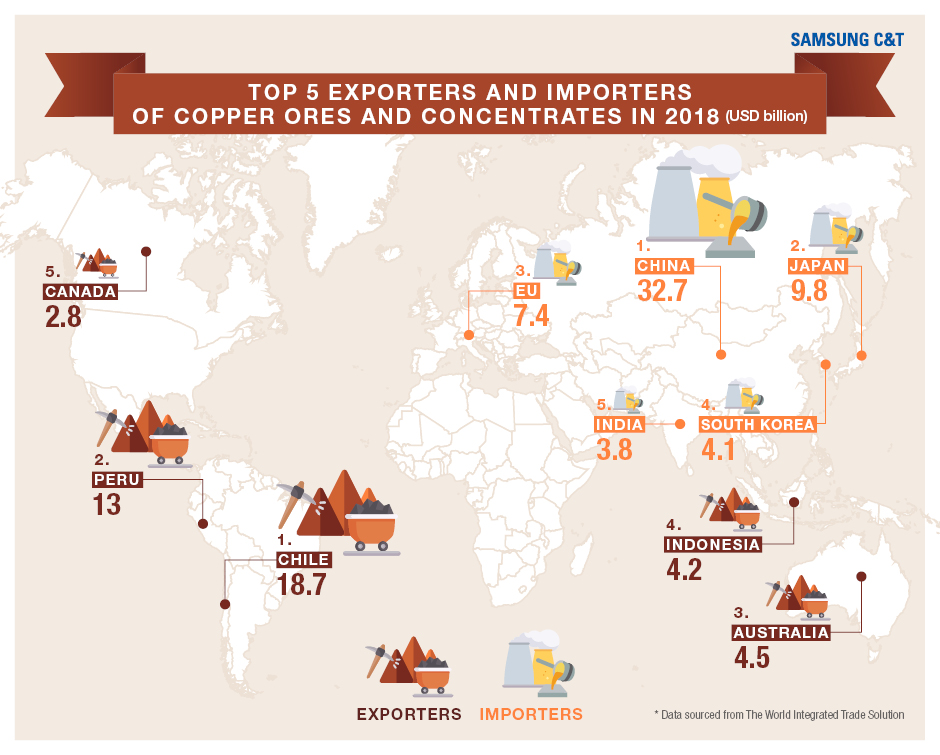 SAMSUNG C&T

TOP 5 EXPORTERS AND IMPORTERS OF COPPER ORES AND CONCENTRATES IN 2018 (USD billion)

5. CANADA 2.8

3. EU 7.4

1. CHINA 32.7

2. JAPAN 9.8

5. INDIA 3.8

4. SOUTH KOREA 4.1

2. PERU 13

1. CHILE 18.7

4. INDONESIA 4.2

3. AUSTRALIA 4.5

EXPORTERS

IMPORTERS

* Data sourced from The World Integrated Trade Solution