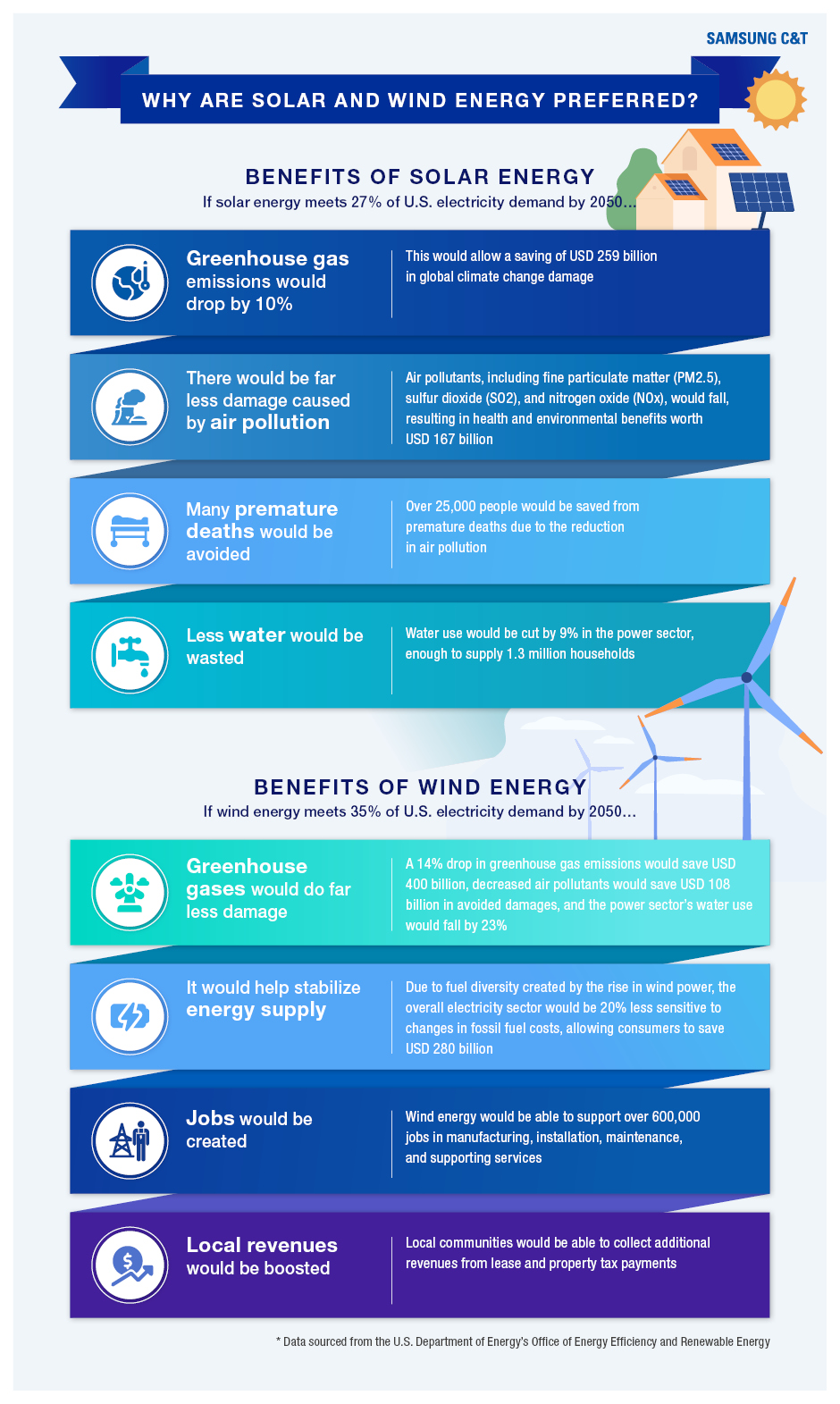 SAMSUNG C&T

WHY ARE SOLAR AND WIND ENERGY PREFERRED?

BENEFITS OF SOLAR ENERGY

If solar energy meets 27% of U.S. electricity demand by 2050...

Greenhouse gas emissions would drop by 10%

This would allow a saving of USD 259 billion in global climate change damage

There would be far less damage caused by air pollution

Air pollutants, including fine particulate matter (PM2.5), sulfur dioxide (SO2), and nitrogen oxide (NOx), would fall, resulting in health and environmental benefits worth USD 167 billion

Many premature deaths would be avoided

Over 25,000 people would be saved from premature deaths due to the reduction in air pollution

Less water would be wasted

Water use would be cut by 9% in the power sector, enough to supply 1.3 million households

BENEFITS OF WIND ENERGY

If wind energy meets 35% of U.S. electricity demand by 2050...

Greenhouse gases would do far less damage

A 14% drop in greenhouse gas emissions would save USD 400 billion, decreased air pollutants would save USD 108 billion in avoided damages, and the power sector's water use would fall by 23%

It would help stabilize energy supply

Due to fuel diversity created by the rise in wind power, the overall electricity sector would be 20% less sensitive to changes in fossil fuel costs, allowing consumers to save USD 280 billion

Jobs would be created

Wind energy would be able to support over 600,000 jobs in manufacturing, installation, maintenance, and supporting services

Local revenues would be boosted

Local communities would be able to collect additional revenues from lease and property tax payments

* Data sourced from the U.S. Department of Energy's Office of Energy Efficiency and Renewable Energy