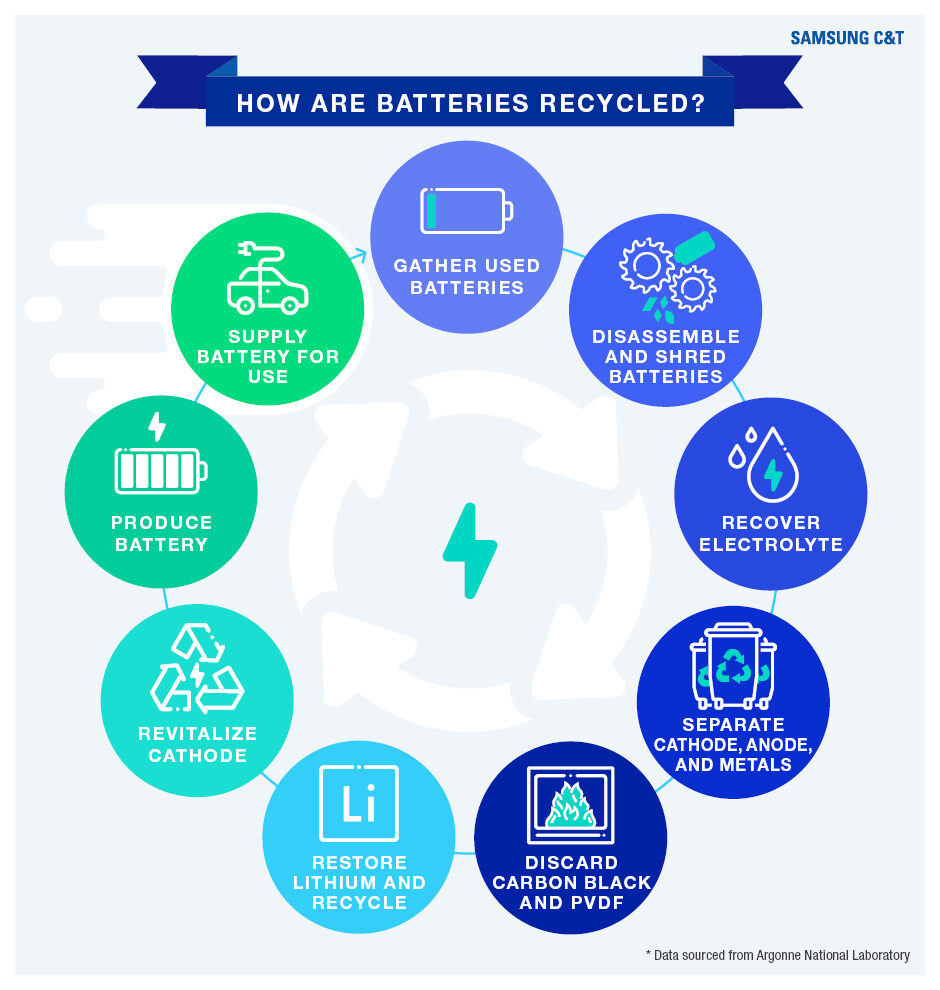 SAMSUNG C&T

HOW ARE BATTERIES RECYCLED?

GATHER USED BATTERIES

DISASSEMBLE AND SHRED BATTERIES

RECOVER ELECTROLYTE

SEPARATE CATHODE, ANODE, AND METALS

DISCARD CARBON BLACK AND PVDF

Li

RESTORE LITHIUM AND RECYCLE

REVITALIZE CATHODE

PRODUCE BATTERY

SUPPLY BATTERY FOR USE

* Data sourced from Argonne National Laboratory