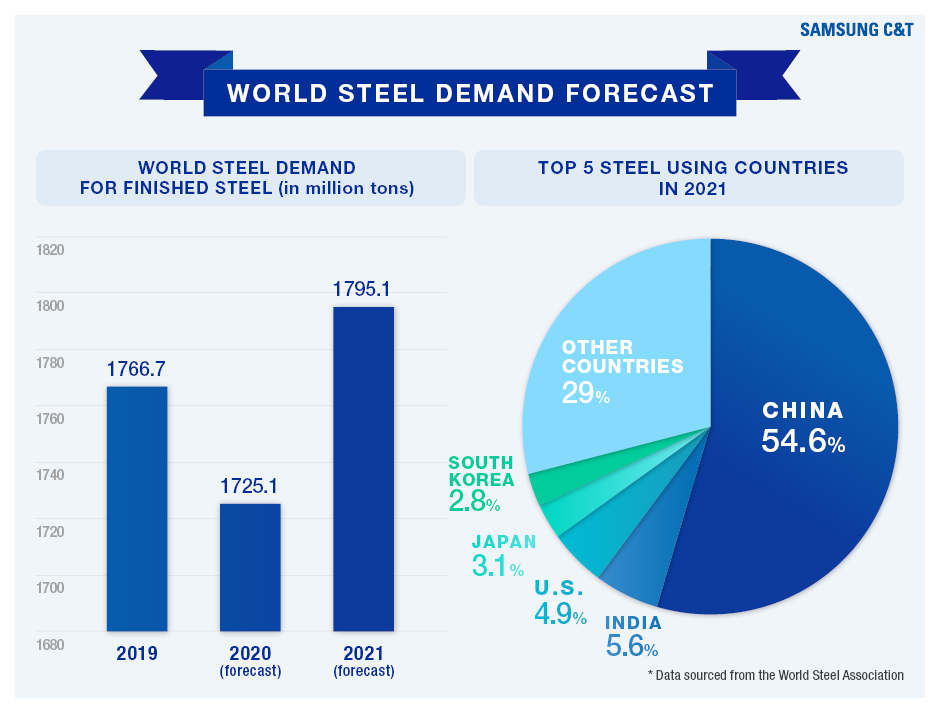 SAMSUNG C&T

WORLD STEEL DEMAND FORECAST

WORLD STEEL DEMAND FOR FINISHED STEEL (in million tons)

1820
1800
1780
1760
1740
1720
1700
1680

1766.7
1725.1
1795.1

2019
2020 (forecast)
2021 (forecast)

TOP 5 STEEL USING COUNTRIES IN 2021

OTHER COUNTRIES 29%

CHINA 54.6%

SOUTH KOREA 2.8%

JAPAN 3.1%

U.S. 4.9%

INDIA 5.6%

* Data sourced from the World Steel Association