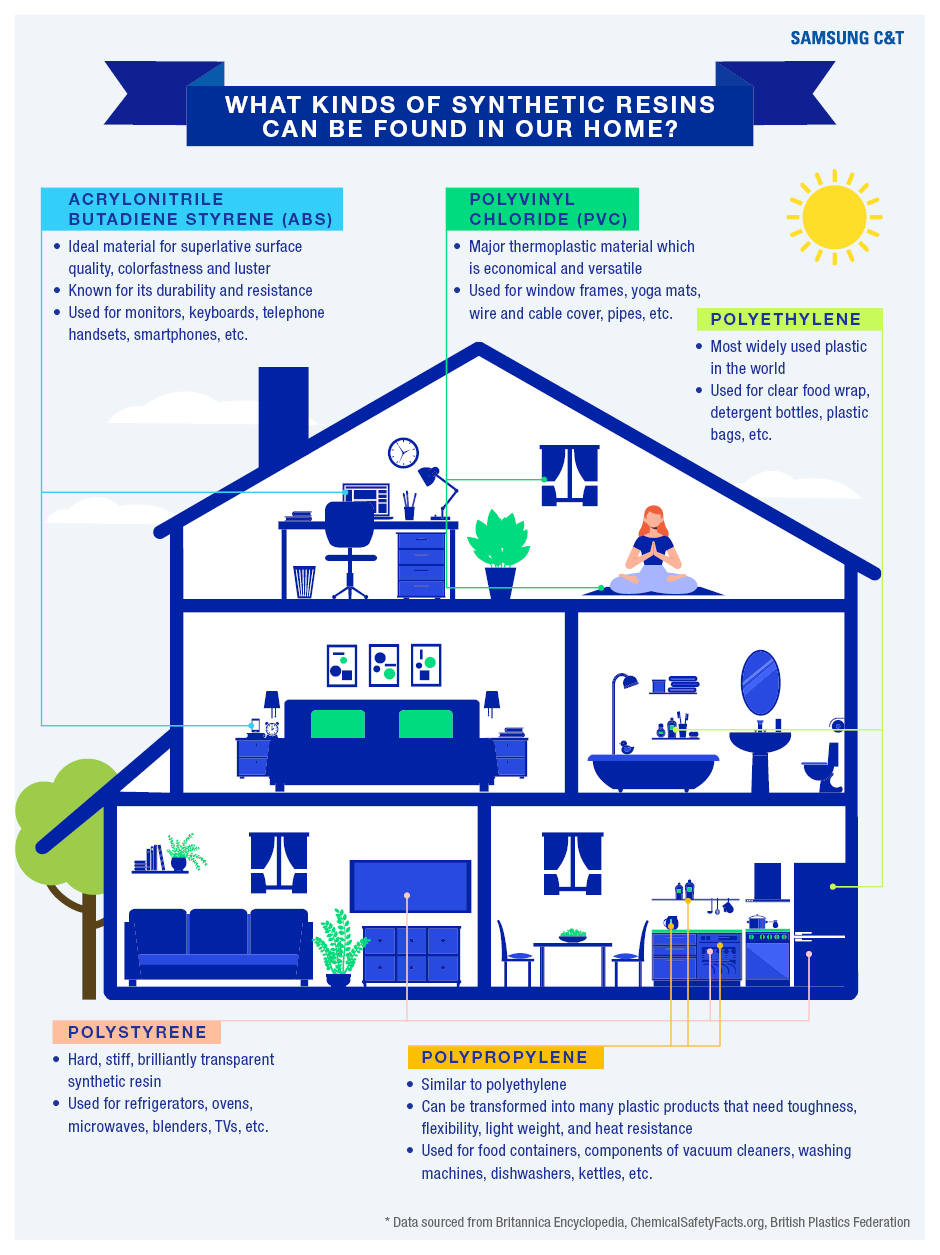 SAMSUNG C&T

WHAT KINDS OF SYNTHETIC RESINS CAN BE FOUND IN OUR HOME?

ACRYLONITRILE BUTADIENE STYRENE (ABS)
• Ideal material for superlative surface quality, colorfastness and luster
• Known for its durability and resistance
• Used for monitors, keyboards, telephone handsets, smartphones, etc.

POLYVINYL CHLORIDE (PVC)
• Major thermoplastic material which is economical and versatile
• Used for window frames, yoga mats, wire and cable cover, pipes, etc.

POLYETHYLENE
• Most widely used plastic in the world
• Used for clear food wrap, detergent bottles, plastic bags, etc.

POLYSTYRENE
• Hard, stiff, brilliantly transparent synthetic resin
• Used for refrigerators, ovens, microwaves, blenders, TVs, etc.

POLYPROPYLENE
• Similar to polyethylene
• Can be transformed into many plastic products that need toughness, flexibility, light weight, and heat resistance
• Used for food containers, components of vacuum cleaners, washing machines, dishwashers, kettles, etc.

* Data sourced from Britannica Encyclopedia, ChemicalSafetyFacts.org, British Plastics Federation