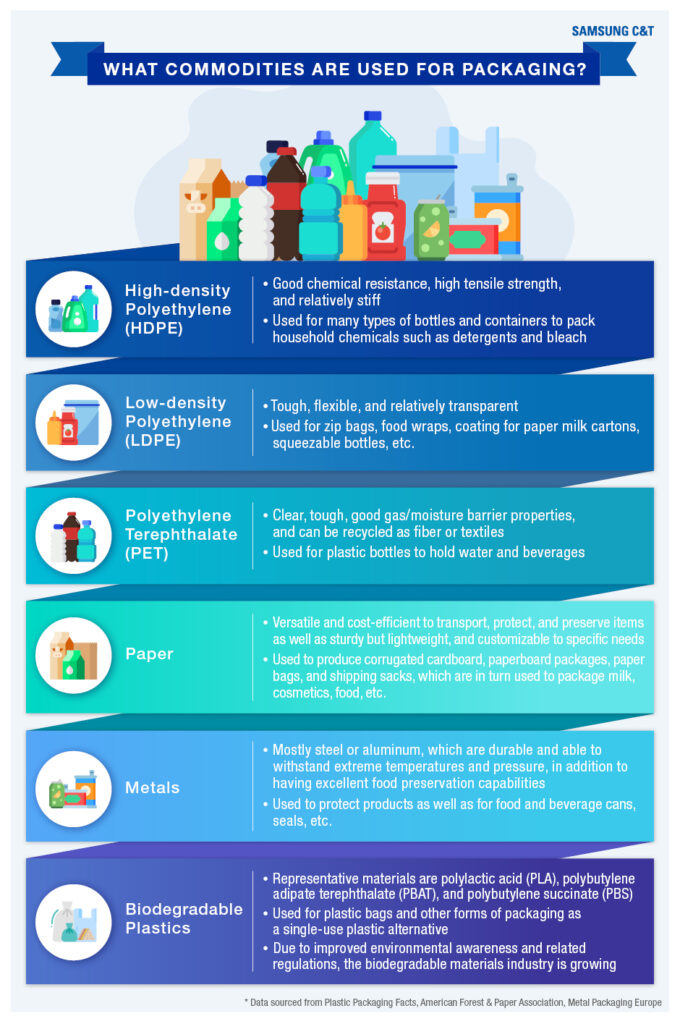 SAMSUNG C&T

WHAT COMMODITIES ARE USED FOR PACKAGING?

High-density Polyethylene (HDPE)

• Good chemical resistance, high tensile strength, and relatively stiff
• Used for many types of bottles and containers to pack household chemicals such as detergents and bleach

Low-density Polyethylene (LDPE)

• Tough, flexible, and relatively transparent
• Used for zip bags, food wraps, coating for paper milk cartons, squeezable bottles, etc.

Polyethylene Terephthalate (PET)

• Clear, tough, good gas/moisture barrier properties, and can be recycled as fiber or textiles
• Used for plastic bottles to hold water and beverages

Paper

• Versatile and cost-efficient to transport, protect, and preserve items as well as sturdy but lightweight, and customizable to specific needs
• Used to produce corrugated cardboard, paperboard packages, paper bags, and shipping sacks, which are in turn used to package milk, cosmetics, food, etc.

Metals

• Mostly steel or aluminum, which are durable and able to withstand extreme temperatures and pressure, in addition to having excellent food preservation capabilities
• Used to protect products as well as for food and beverage cans, seals, etc.

Biodegradable Plastics

• Representative materials are polylactic acid (PLA), polybutylene adipate terephthalate (PBAT), and polybutylene succinate (PBS)
• Used for plastic bags and other forms of packaging as a single-use plastic alternative
• Due to improved environmental awareness and related regulations, the biodegradable materials industry is growing

* Data sourced from Plastic Packaging Facts, American Forest & Paper Association, Metal Packaging Europe