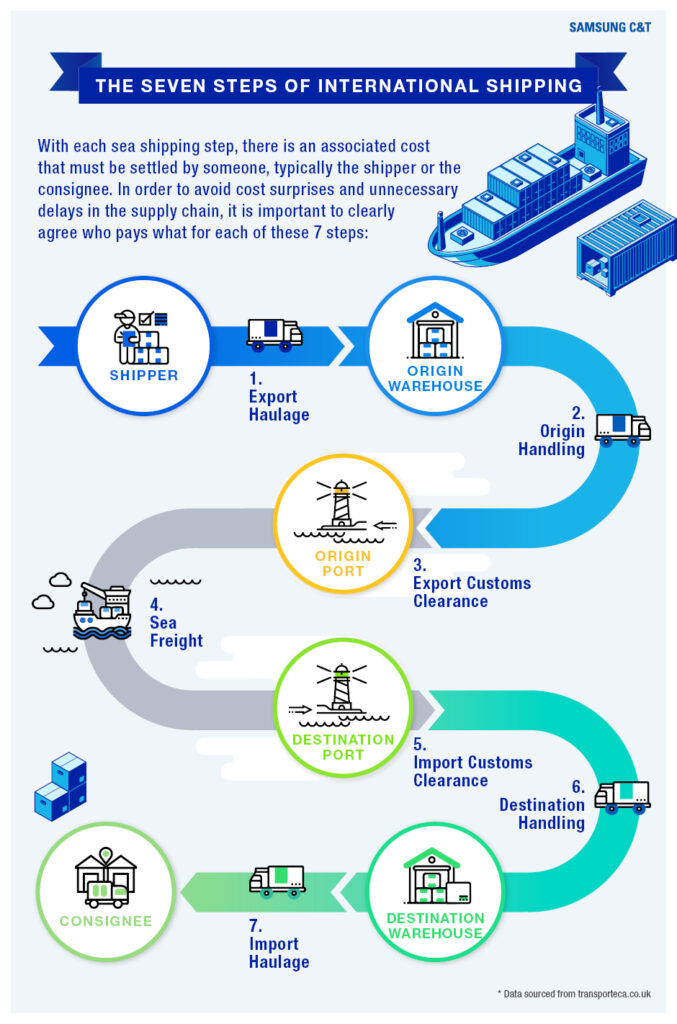 SAMSUNG C&T

THE SEVEN STEPS OF INTERNATIONAL SHIPPING

With each sea shipping step, there is an associated cost that must be settled by someone, typically the shipper or the consignee. In order to avoid cost surprises and unnecessary delays in the supply chain, it is important to clearly agree who pays what for each of these 7 steps:

SHIPPER

1. Export Haulage

ORIGIN WAREHOUSE

2. Origin Handling

ORIGIN PORT

3. Export Customs Clearance

4. Sea Freight

DESTINATION PORT

5. Import Customs Clearance

6. Destination Handling

DESTINATION WAREHOUSE

7. Import Haulage

CONSIGNEE

* Data sourced from transporteca.co.uk