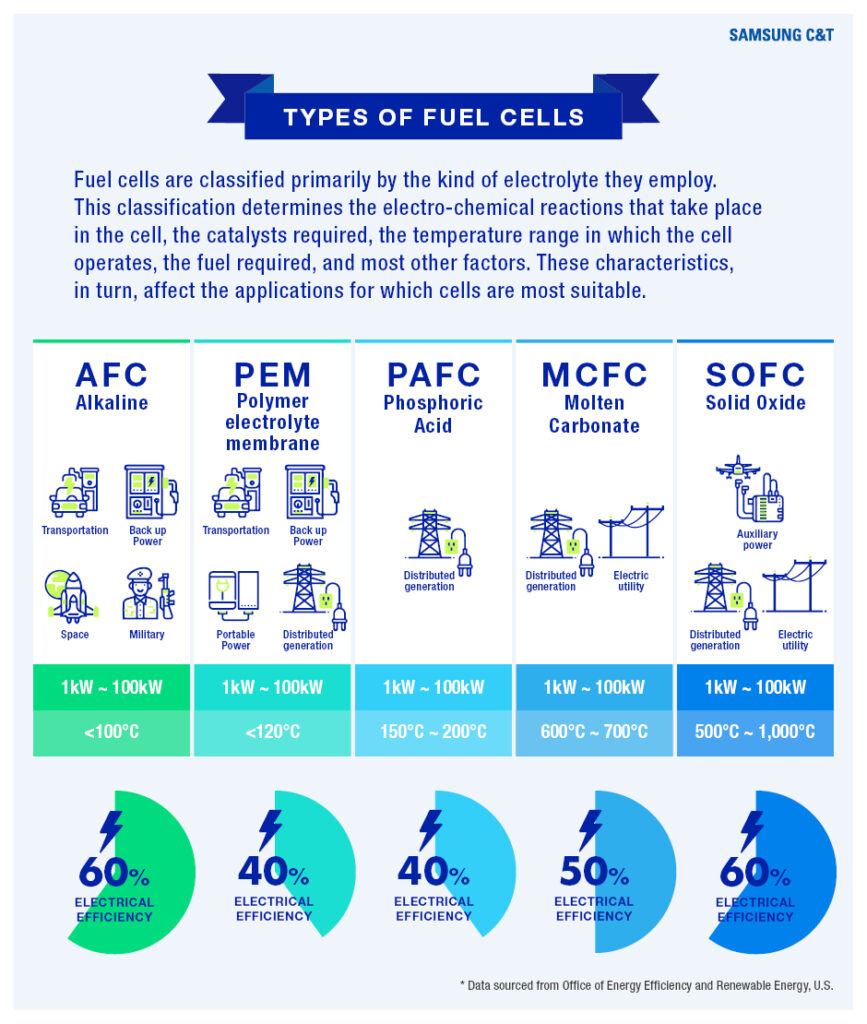 SAMSUNG C&T

TYPES OF FUEL CELLS

Fuel cells are classified primarily by the kind of electrolyte they employ. This classification determines the electro-chemical reactions that take place in the cell, the catalysts required, the temperature range in which the cell operates, the fuel required, and most other factors. These characteristics, in turn, affect the applications for which cells are most suitable.

AFC
Alkaline

Transportation
Back up Power
Space
Military

1kW ~ 100kW
<100°C

60%
ELECTRICAL EFFICIENCY

PEM
Polymer electrolyte membrane

Transportation
Back up Power
Portable Power
Distributed generation

1kW ~ 100kW
<120°C

40%
ELECTRICAL EFFICIENCY

PAFC
Phosphoric Acid

Distributed generation

1kW ~ 100kW
150°C ~ 200°C

40%
ELECTRICAL EFFICIENCY

MCFC
Molten Carbonate

Distributed generation
Electric utility

1kW ~ 100kW
600°C ~ 700°C

50%
ELECTRICAL EFFICIENCY

SOFC
Solid Oxide

Auxiliary power
Distributed generation
Electric utility

1kW ~ 100kW
500°C ~ 1,000°C

60%
ELECTRICAL EFFICIENCY

* Data sourced from Office of Energy Efficiency and Renewable Energy, U.S.