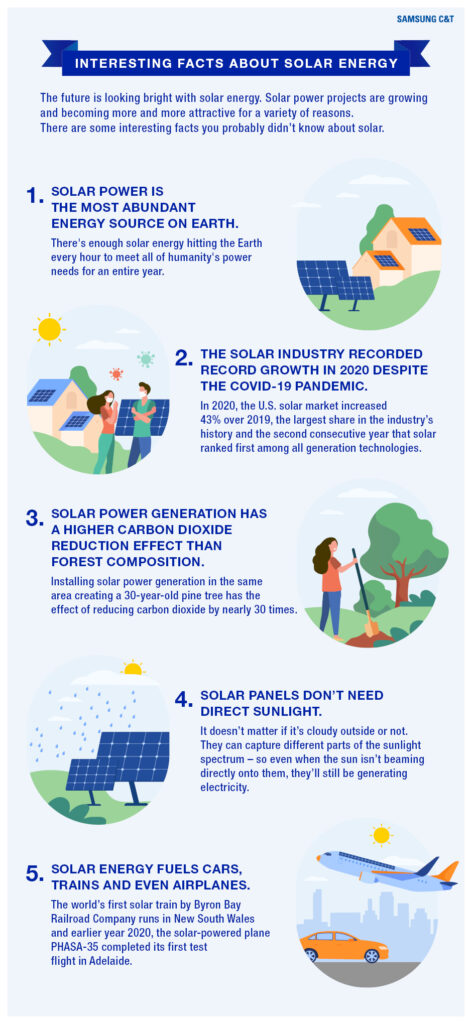 SAMSUNG C&T

INTERESTING FACTS ABOUT SOLAR ENERGY

The future is looking bright with solar energy. Solar power projects are growing and becoming more and more attractive for a variety of reasons. There are some interesting facts you probably didn't know about solar.

1. SOLAR POWER IS THE MOST ABUNDANT ENERGY SOURCE ON EARTH.

There's enough solar energy hitting the Earth every hour to meet all of humanity's power needs for an entire year.

2. THE SOLAR INDUSTRY RECORDED RECORD GROWTH IN 2020 DESPITE THE COVID-19 PANDEMIC.

In 2020, the U.S. solar market increased 43% over 2019, the largest share in the industry's history and the second consecutive year that solar ranked first among all generation technologies.

3. SOLAR POWER GENERATION HAS A HIGHER CARBON DIOXIDE REDUCTION EFFECT THAN FOREST COMPOSITION.

Installing solar power generation in the same area creating a 30-year-old pine tree has the effect of reducing carbon dioxide by nearly 30 times.

4. SOLAR PANELS DON'T NEED DIRECT SUNLIGHT.

It doesn't matter if it's cloudy outside or not. They can capture different parts of the sunlight spectrum – so even when the sun isn't beaming directly onto them, they'll still be generating electricity.

5. SOLAR ENERGY FUELS CARS, TRAINS AND EVEN AIRPLANES.

The world's first solar train by Byron Bay Railroad Company runs in New South Wales and earlier year 2020, the solar-powered plane PHASA-35 completed its first test flight in Adelaide.