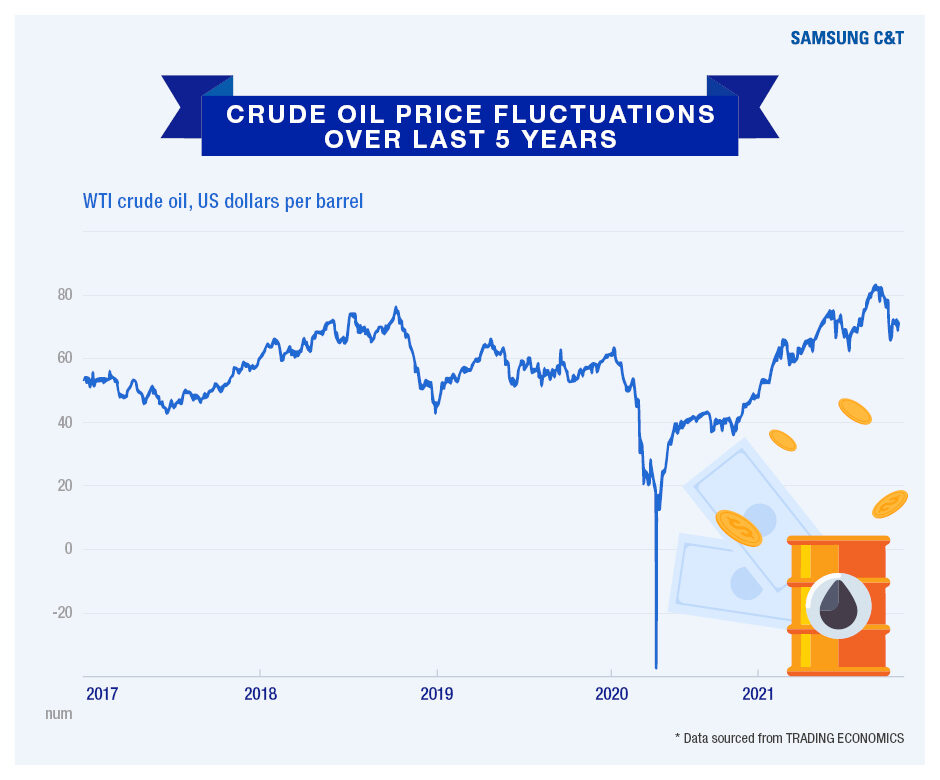 SAMSUNG C&T

CRUDE OIL PRICE FLUCTUATIONS OVER LAST 5 YEARS

WTI crude oil, US dollars per barrel

80
60
40
20
0
-20

2017
2018
2019
2020
2021

num

* Data sourced from TRADING ECONOMICS