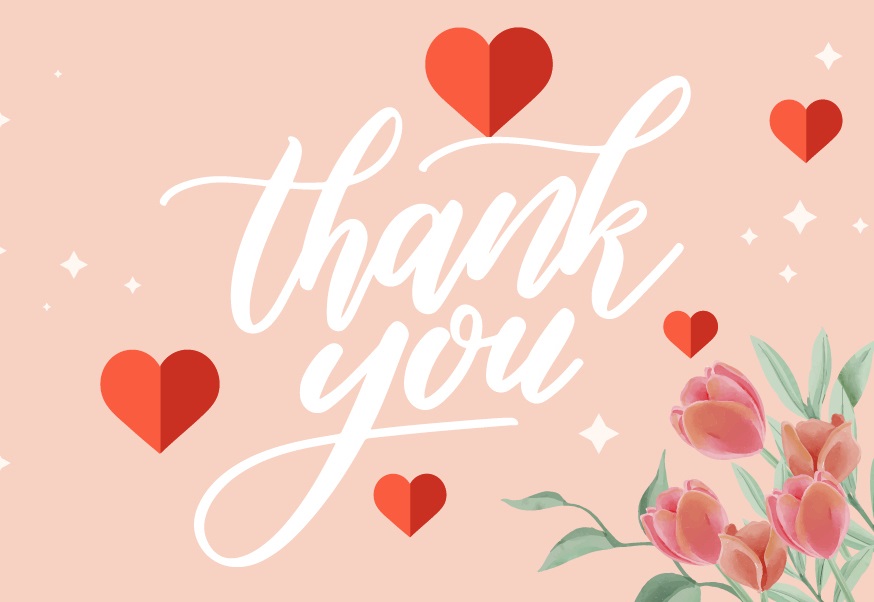 thank you