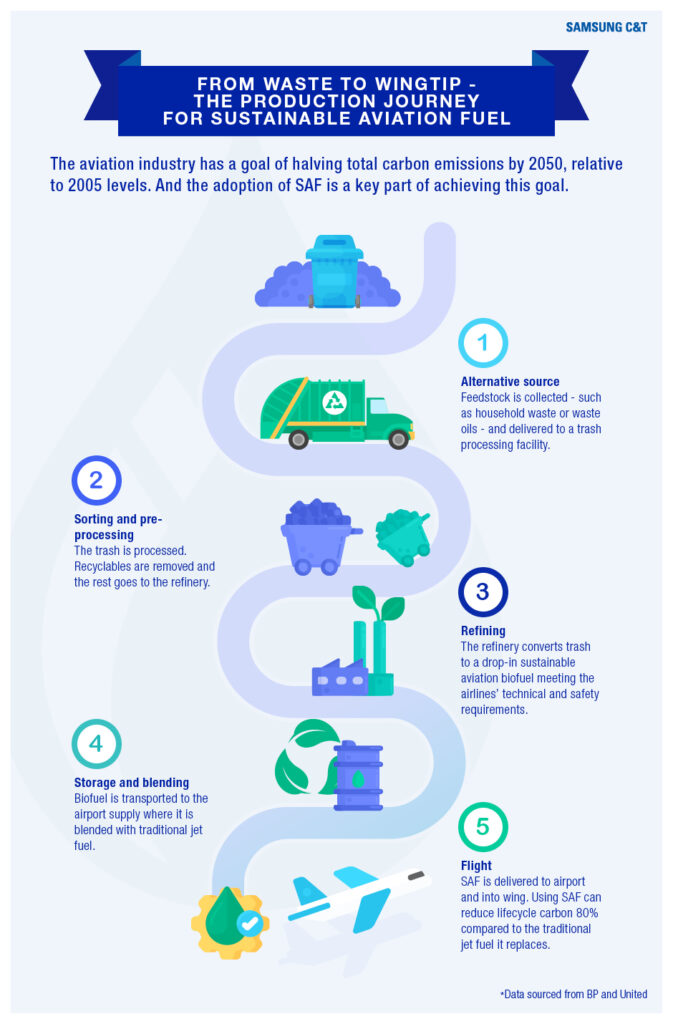 SAMSUNG C&T

FROM WASTE TO WINGTIP - THE PRODUCTION JOURNEY FOR SUSTAINABLE AVIATION FUEL

The aviation industry has a goal of halving total carbon emissions by 2050, relative to 2005 levels. And the adoption of SAF is a key part of achieving this goal.

1

Alternative source
Feedstock is collected - such as household waste or waste oils - and delivered to a trash processing facility.

2

Sorting and pre-processing
The trash is processed. Recyclables are removed and the rest goes to the refinery.

3

Refining
The refinery converts trash to a drop-in sustainable aviation biofuel meeting the airlines' technical and safety requirements.

4

Storage and blending
Biofuel is transported to the airport supply where it is blended with traditional jet fuel.

5

Flight
SAF is delivered to airport and into wing. Using SAF can reduce lifecycle carbon 80% compared to the traditional jet fuel it replaces.

*Data sourced from BP and United